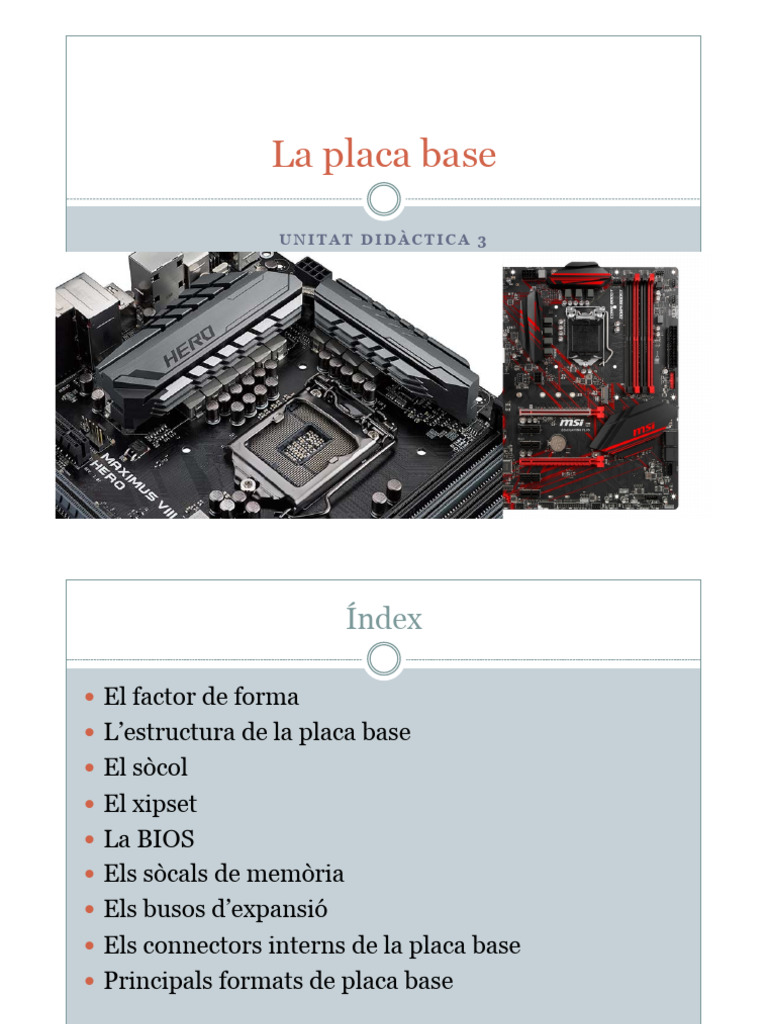 La placa base

UNITAT DIDÀCTICA 3

HERO

MAXIMUS VIII HERO

msi

msi

Índex

- El factor de forma
- L'estructura de la placa base
- El sòcol
- El xipset
- La BIOS
- Els sòcals de memòria
- Els busos d'expansió
- Els connectors interns de la placa base
- Principals formats de placa base