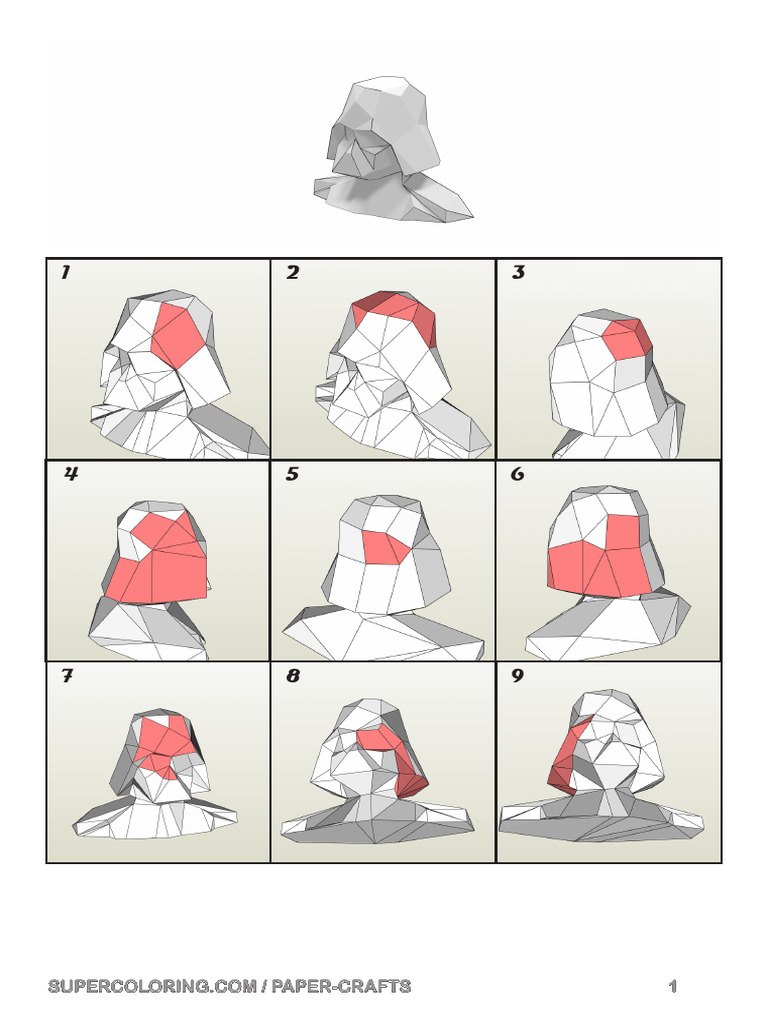 1
2
3
4
5
6
7
8
9

SUPERCOLORING.COM / PAPER-CRAFTS

1