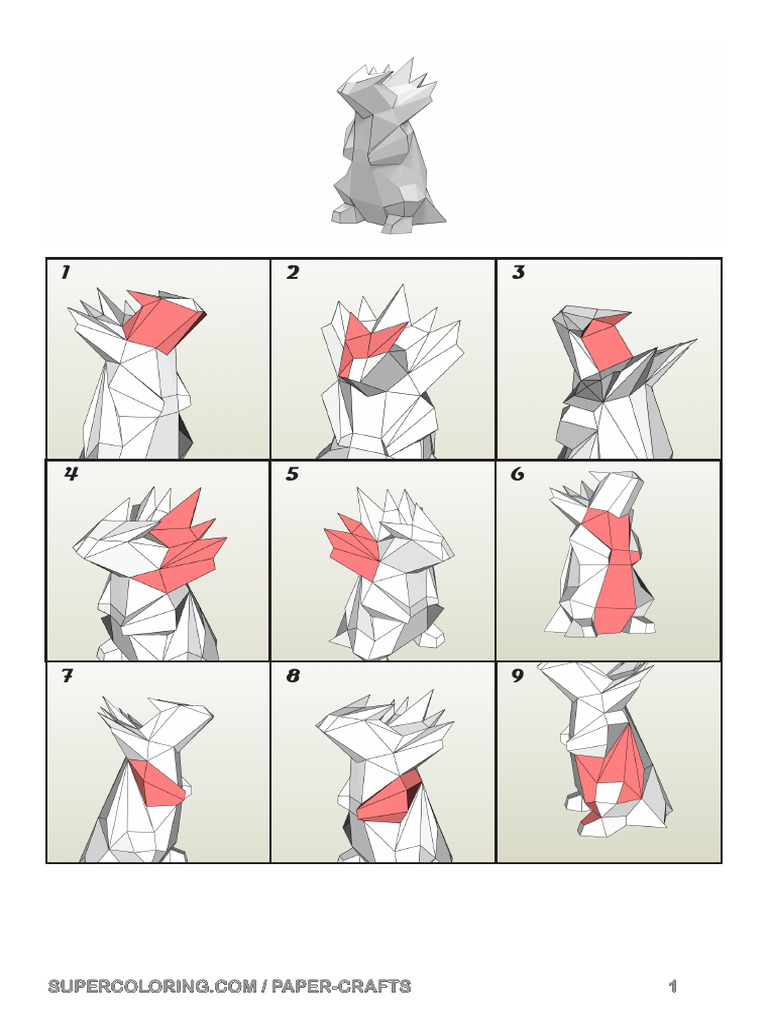 1

2

3

4

5

6

7

8

9

SUPERCOLORING.COM / PAPER-CRAFTS

1