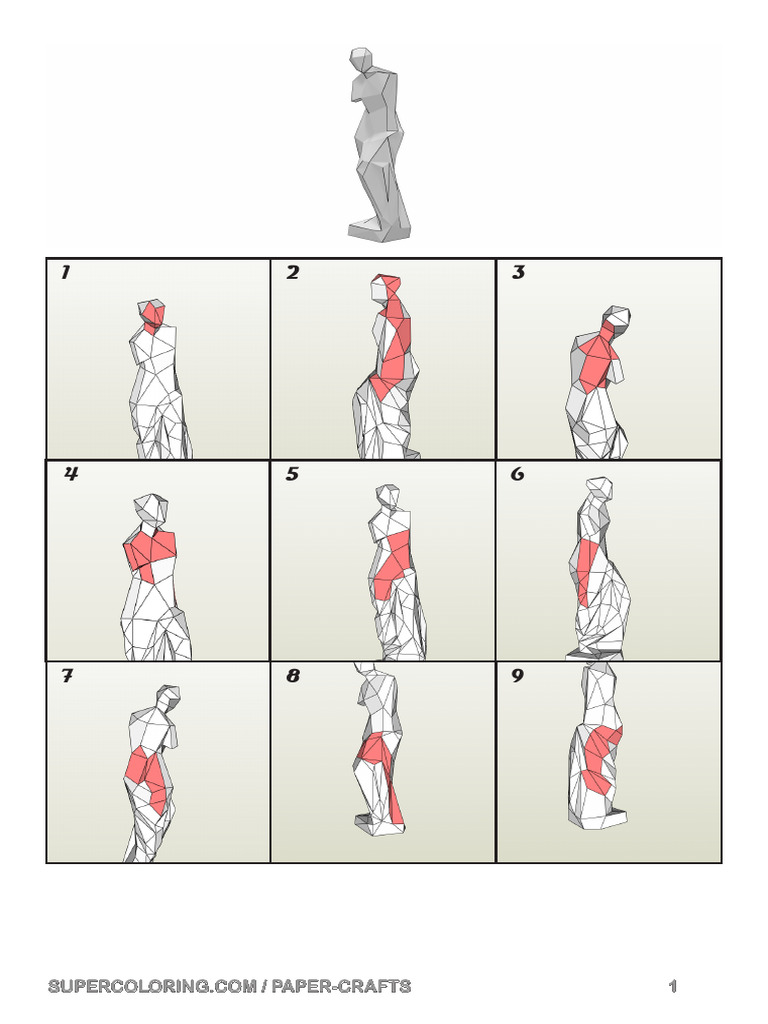 1

2

3

4

5

6

7

8

9

SUPERCOLORING.COM / PAPER-CRAFTS

1