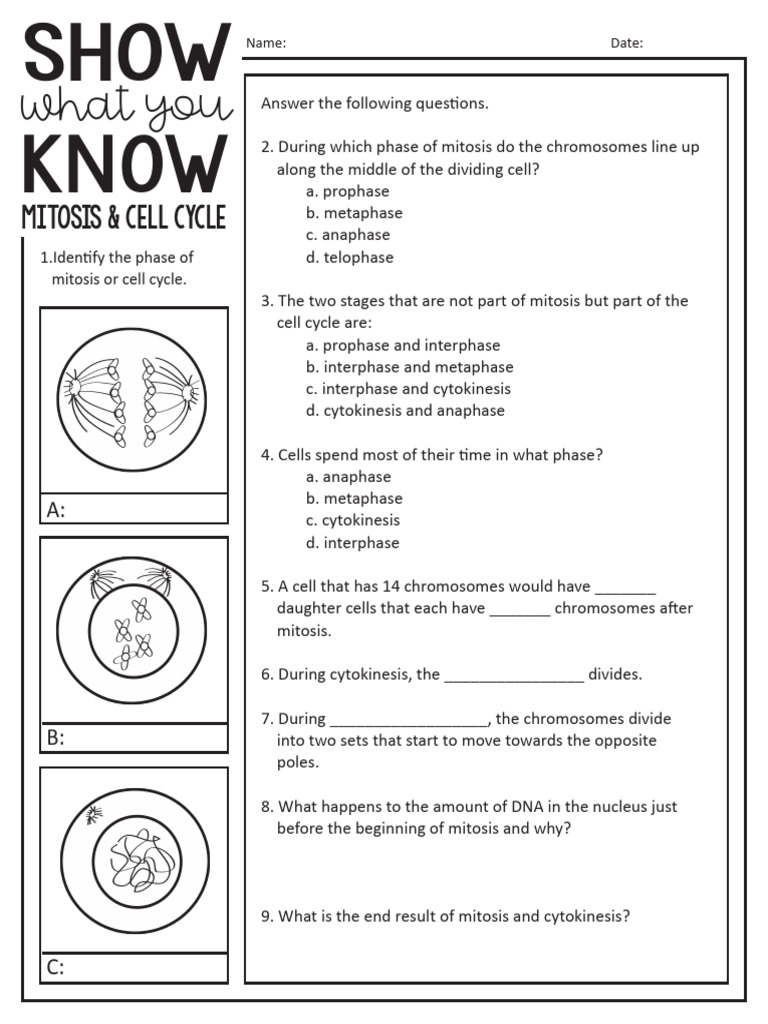 SHOW
what you
KNOW
MITOSIS & CELL CYCLE

Name:

Date:

1.Identify the phase of mitosis or cell cycle.

A:

B:

C:

Answer the following questions.

2. During which phase of mitosis do the chromosomes line up along the middle of the dividing cell?
a. prophase
b. metaphase
c. anaphase
d. telophase

3. The two stages that are not part of mitosis but part of the cell cycle are:
a. prophase and interphase
b. interphase and metaphase
c. interphase and cytokinesis
d. cytokinesis and anaphase

4. Cells spend most of their time in what phase?
a. anaphase
b. metaphase
c. cytokinesis
d. interphase

5. A cell that has 14 chromosomes would have _______ daughter cells that each have _______ chromosomes after mitosis.

6. During cytokinesis, the ________________ divides.

7. During __________________, the chromosomes divide into two sets that start to move towards the opposite poles.

8. What happens to the amount of DNA in the nucleus just before the beginning of mitosis and why?

9. What is the end result of mitosis and cytokinesis?