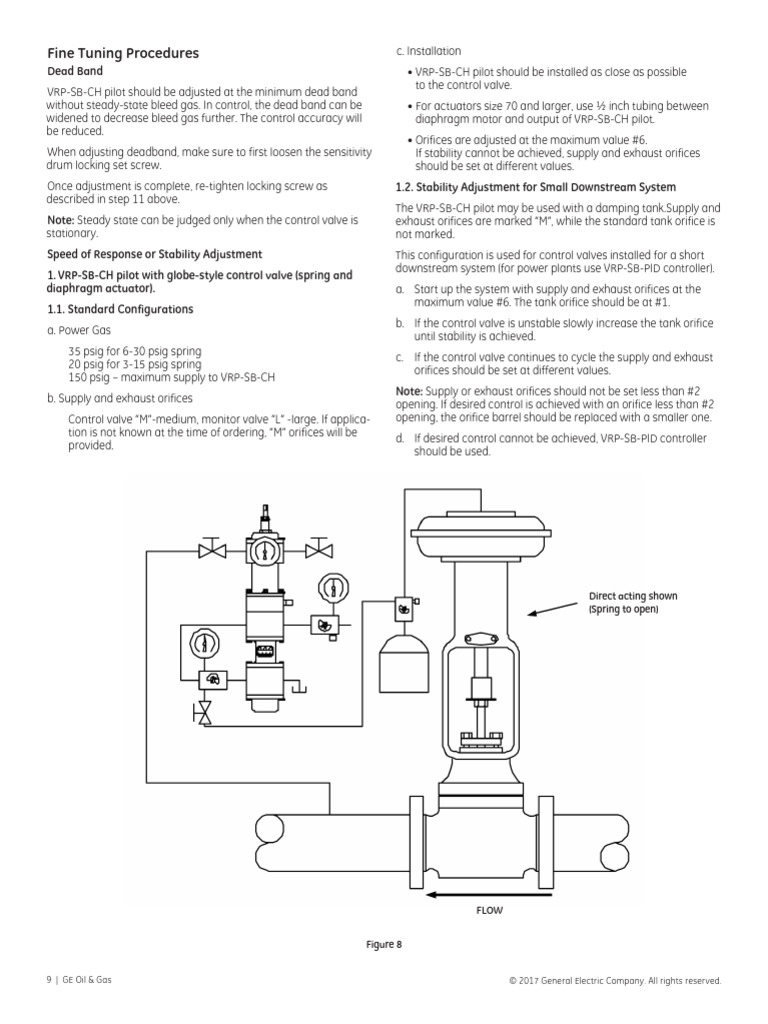 Fine Tuning Procedures

Dead Band

VRP-SB-CH pilot should be adjusted at the minimum dead band without steady-state bleed gas. In control, the dead band can be widened to decrease bleed gas further. The control accuracy will be reduced.

When adjusting deadband, make sure to first loosen the sensitivity drum locking set screw.

Once adjustment is complete, re-tighten locking screw as described in step 11 above.

Note: Steady state can be judged only when the control valve is stationary.

Speed of Response or Stability Adjustment

1. VRP-SB-CH pilot with globe-style control valve (spring and diaphragm actuator).

1.1. Standard Configurations

a. Power Gas

35 psig for 6-30 psig spring
20 psig for 3-15 psig spring
150 psig – maximum supply to VRP-SB-CH

b. Supply and exhaust orifices

Control valve "M"-medium, monitor valve "L" -large. If application is not known at the time of ordering, "M" orifices will be provided.

c. Installation

• VRP-SB-CH pilot should be installed as close as possible to the control valve.

• For actuators size 70 and larger, use ½ inch tubing between diaphragm motor and output of VRP-SB-CH pilot.

• Orifices are adjusted at the maximum value #6. If stability cannot be achieved, supply and exhaust orifices should be set at different values.

1.2. Stability Adjustment for Small Downstream System

The VRP-SB-CH pilot may be used with a damping tank.Supply and exhaust orifices are marked "M", while the standard tank orifice is not marked.

This configuration is used for control valves installed for a short downstream system (for power plants use VRP-SB-PID controller).

a. Start up the system with supply and exhaust orifices at the maximum value #6. The tank orifice should be at #1.

b. If the control valve is unstable slowly increase the tank orifice until stability is achieved.

c. If the control valve continues to cycle the supply and exhaust orifices should be set at different values.

Note: Supply or exhaust orifices should not be set less than #2 opening. If desired control is achieved with an orifice less than #2 opening, the orifice barrel should be replaced with a smaller one.

d. If desired control cannot be achieved, VRP-SB-PID controller should be used.

Direct acting shown (Spring to open)

FLOW

Figure 8

9 | GE Oil & Gas

© 2017 General Electric Company. All rights reserved.