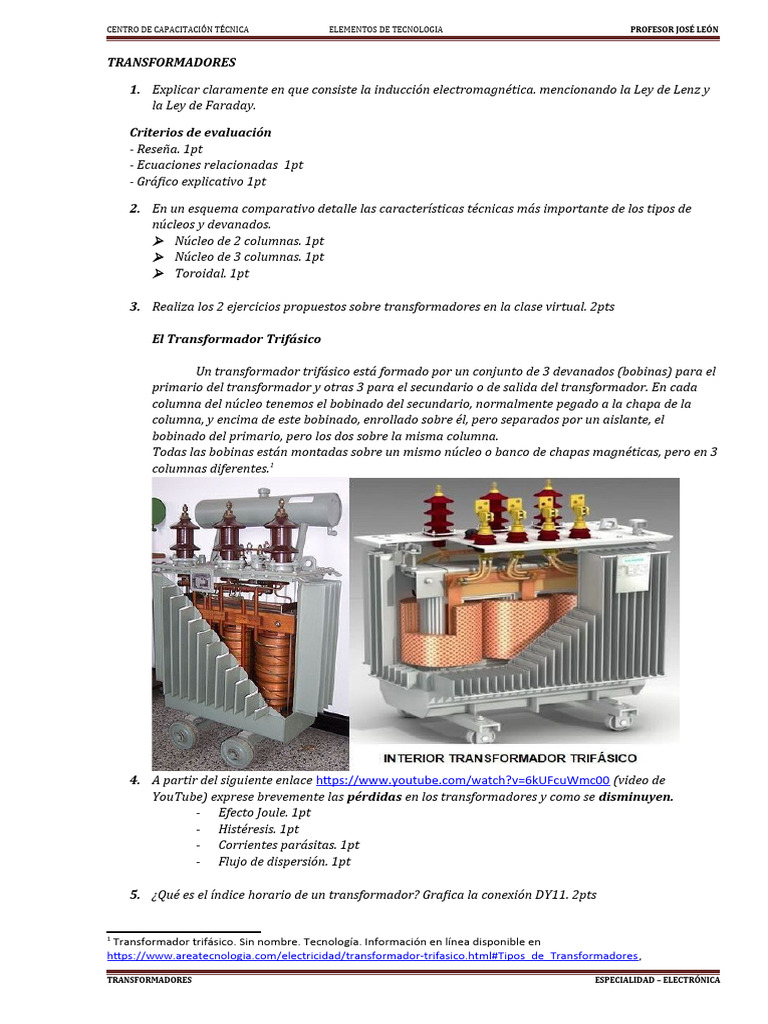 CENTRO DE CAPACITACIÓN TÉCNICA ELEMENTOS DE TECNOLOGIA PROFESOR JOSÉ LEÓN

TRANSFORMADORES

1. Explicar claramente en que consiste la inducción electromagnética. mencionando la Ley de Lenz y la Ley de Faraday.

Criterios de evaluación
- Reseña. 1pt
- Ecuaciones relacionadas 1pt
- Gráfico explicativo 1pt

2. En un esquema comparativo detalle las características técnicas más importante de los tipos de núcleos y devanados.
➤ Núcleo de 2 columnas. 1pt
➤ Núcleo de 3 columnas. 1pt
➤ Toroidal. 1pt

3. Realiza los 2 ejercicios propuestos sobre transformadores en la clase virtual. 2pts

El Transformador Trifásico

Un transformador trifásico está formado por un conjunto de 3 devanados (bobinas) para el primario del transformador y otras 3 para el secundario o de salida del transformador. En cada columna del núcleo tenemos el bobinado del secundario, normalmente pegado a la chapa de la columna, y encima de este bobinado, enrollado sobre él, pero separados por un aislante, el bobinado del primario, pero los dos sobre la misma columna.
Todas las bobinas están montadas sobre un mismo núcleo o banco de chapas magnéticas, pero en 3 columnas diferentes.$^1$

INTERIOR TRANSFORMADOR TRIFÁSICO

4. A partir del siguiente enlace https://www.youtube.com/watch?v=6kUFcuWmc00 (video de YouTube) exprese brevemente las pérdidas en los transformadores y como se disminuyen.
- Efecto Joule. 1pt
- Histéresis. 1pt
- Corrientes parásitas. 1pt
- Flujo de dispersión. 1pt

5. ¿Qué es el índice horario de un transformador? Grafica la conexión DY11. 2pts

$^1$ Transformador trifásico. Sin nombre. Tecnología. Información en línea disponible en https://www.areatecnologia.com/electricidad/transformador-trifasico.html#Tipos_de_Transformadores,

TRANSFORMADORES ESPECIALIDAD – ELECTRÓNICA