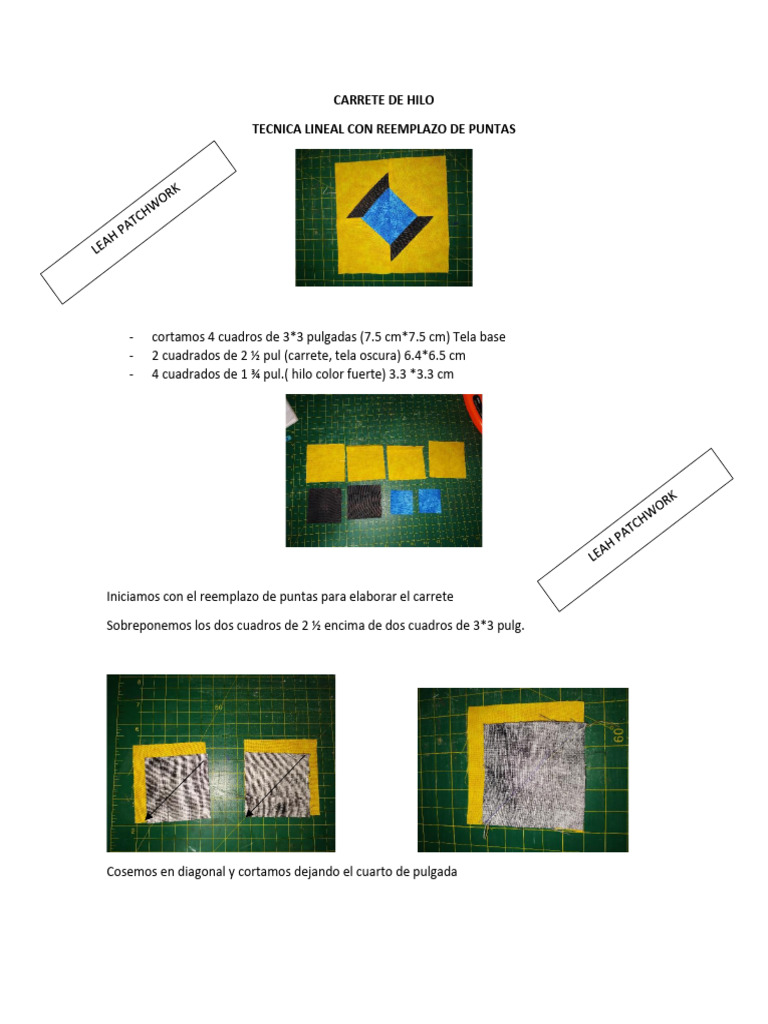 CARRETE DE HILO

TECNICA LINEAL CON REEMPLAZO DE PUNTAS

LEAH PATCHWORK

- cortamos 4 cuadros de 3*3 pulgadas (7.5 cm*7.5 cm) Tela base
- 2 cuadrados de 2 ½ pul (carrete, tela oscura) 6.4*6.5 cm
- 4 cuadrados de 1 ¾ pul.( hilo color fuerte) 3.3 *3.3 cm

LEAH PATCHWORK

Iniciamos con el reemplazo de puntas para elaborar el carrete

Sobreponemos los dos cuadros de 2 ½ encima de dos cuadros de 3*3 pulg.

60

Cosemos en diagonal y cortamos dejando el cuarto de pulgada