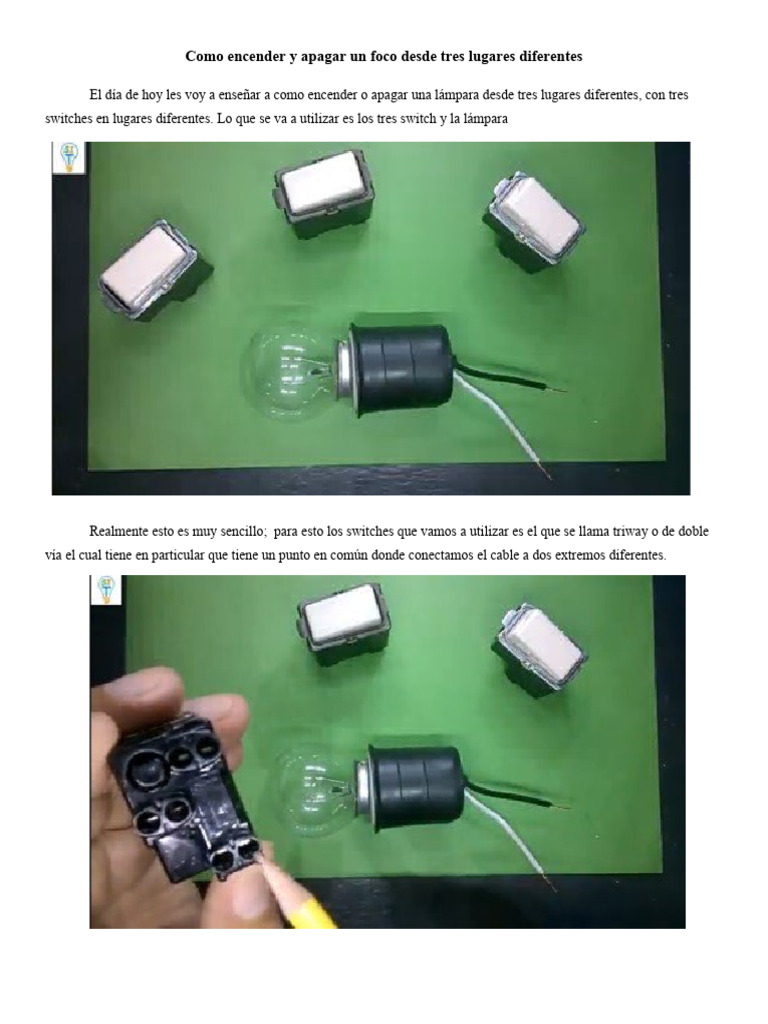 Como encender y apagar un foco desde tres lugares diferentes

El día de hoy les voy a enseñar a como encender o apagar una lámpara desde tres lugares diferentes, con tres switches en lugares diferentes. Lo que se va a utilizar es los tres switch y la lámpara

Realmente esto es muy sencillo; para esto los switches que vamos a utilizar es el que se llama triway o de doble via el cual tiene en particular que tiene un punto en común donde conectamos el cable a dos extremos diferentes.