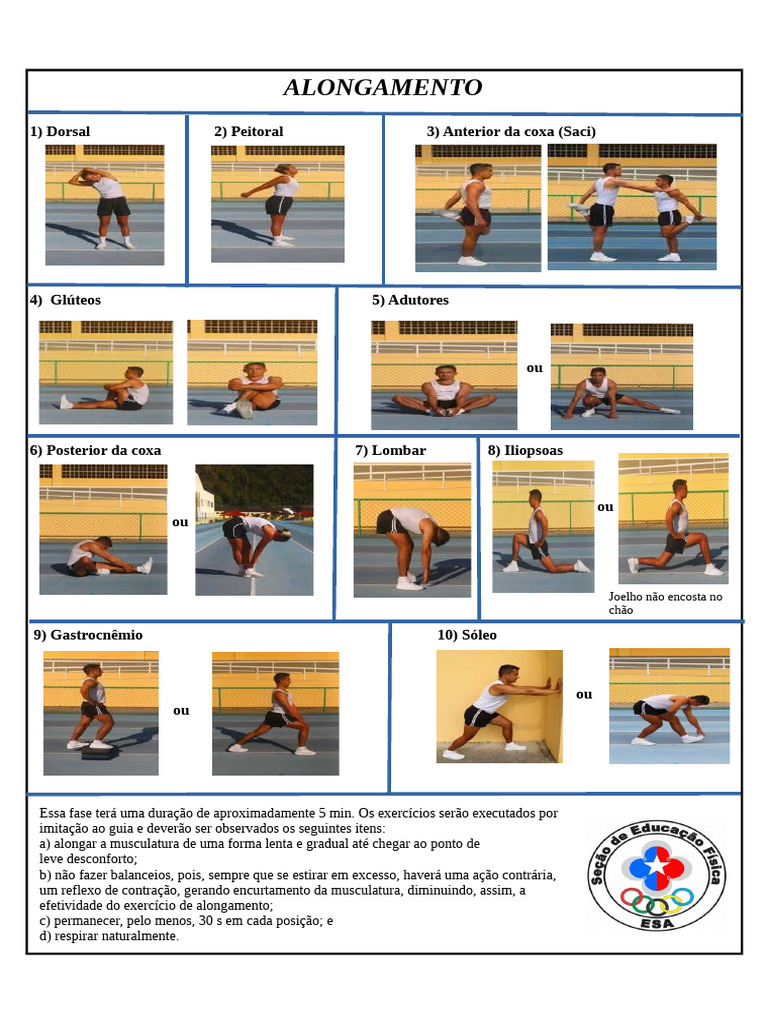 ALONGAMENTO

1) Dorsal

2) Peitoral

3) Anterior da coxa (Saci)

4) Glúteos

5) Adutores

ou

6) Posterior da coxa

ou

7) Lombar

8) Iliopsoas

ou

Joelho não encosta no chão

9) Gastrocnêmio

ou

10) Sóleo

ou

Essa fase terá uma duração de aproximadamente 5 min. Os exercícios serão executados por imitação ao guia e deverão ser observados os seguintes itens:
a) alongar a musculatura de uma forma lenta e gradual até chegar ao ponto de leve desconforto;
b) não fazer balanceios, pois, sempre que se estirar em excesso, haverá uma ação contrária, um reflexo de contração, gerando encurtamento da musculatura, diminuindo, assim, a efetividade do exercício de alongamento;
c) permanecer, pelo menos, 30 s em cada posição; e
d) respirar naturalmente.

Seção de Educação Física
ESA