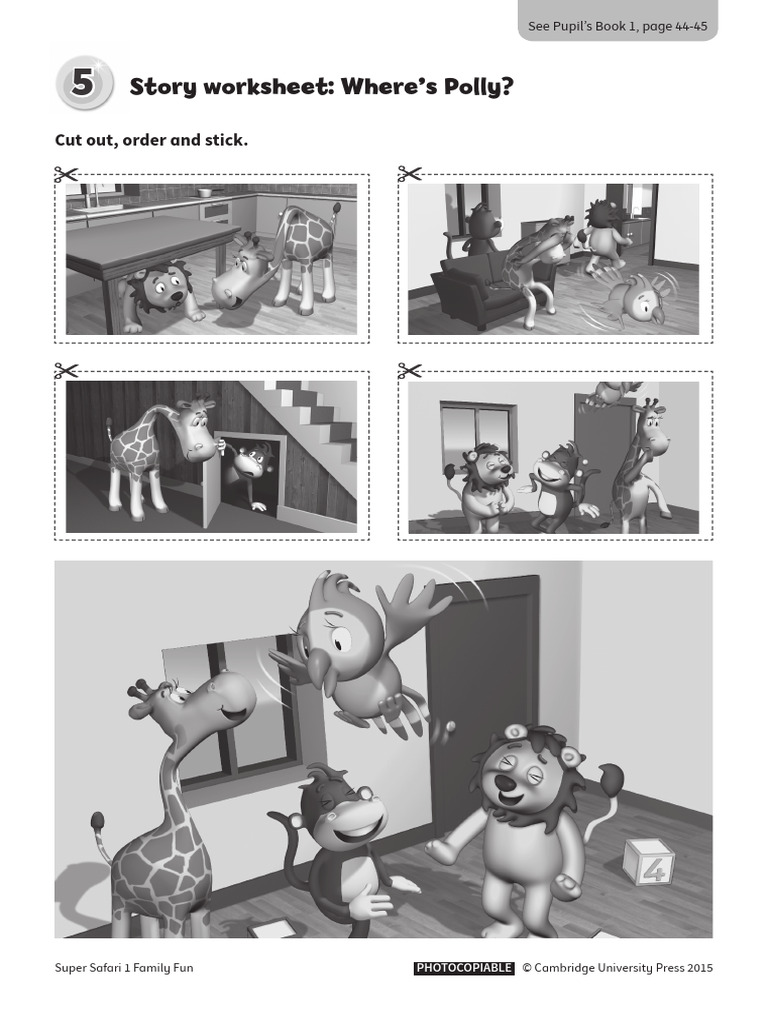 See Pupil's Book 1, page 44-45

5 Story worksheet: Where's Polly?

Cut out, order and stick.

4

Super Safari 1 Family Fun

PHOTOCOPIABLE © Cambridge University Press 2015