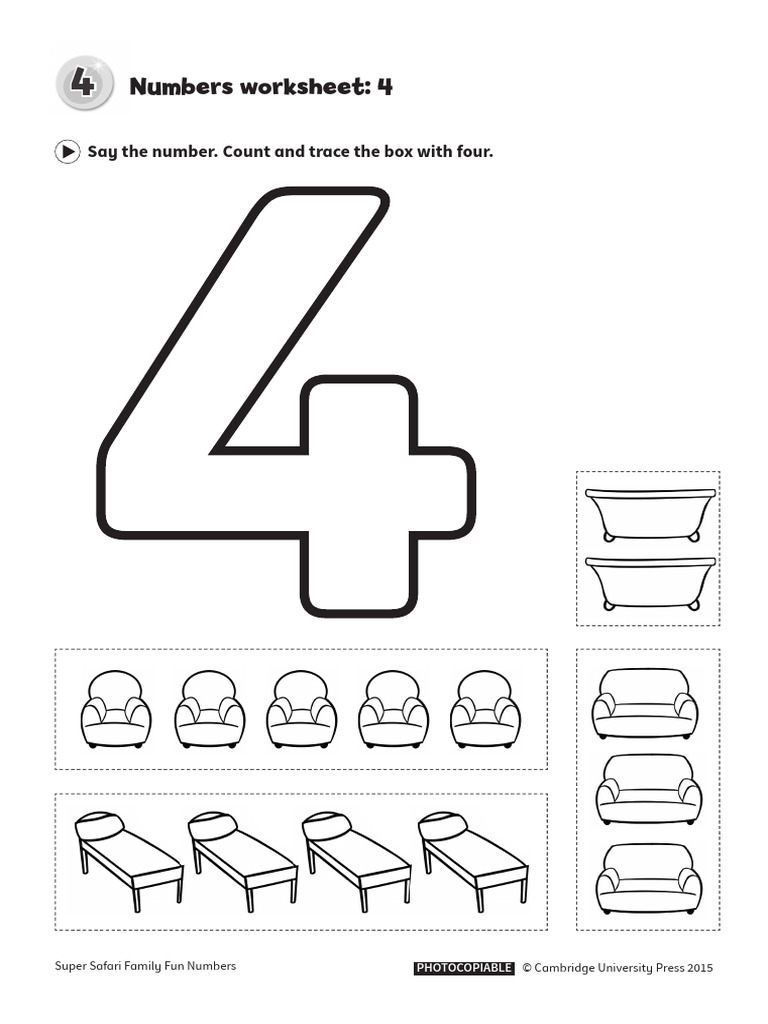 4 Numbers worksheet: 4

Say the number. Count and trace the box with four.

4

Super Safari Family Fun Numbers

PHOTOCOPIABLE © Cambridge University Press 2015