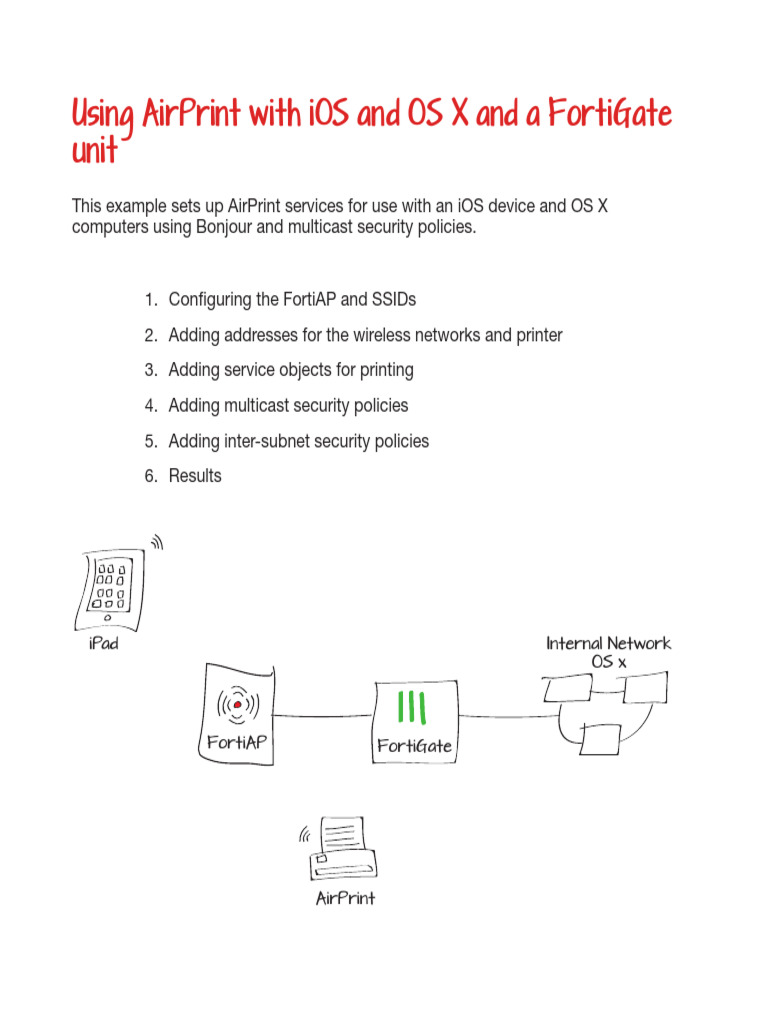 Using AirPrint with iOS and OS X and a FortiGate unit

This example sets up AirPrint services for use with an iOS device and OS X computers using Bonjour and multicast security policies.

1. Configuring the FortiAP and SSIDs
2. Adding addresses for the wireless networks and printer
3. Adding service objects for printing
4. Adding multicast security policies
5. Adding inter-subnet security policies
6. Results

iPad

Internal Network
OS x

FortiAP

FortiGate

AirPrint