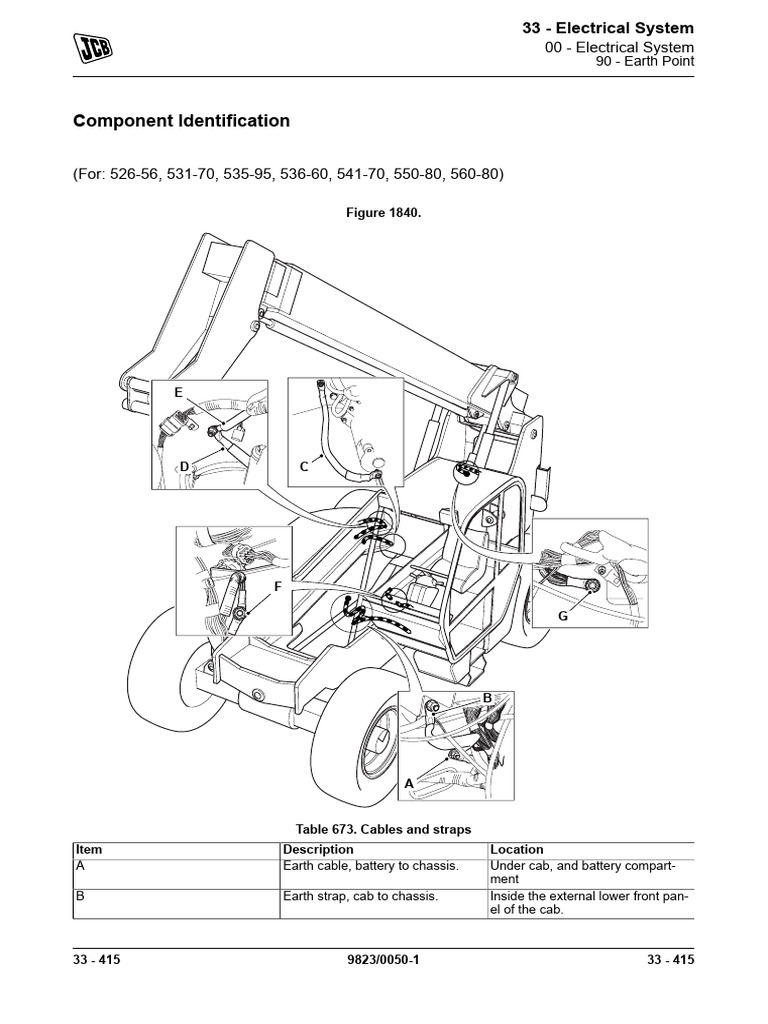 JCB

33 - Electrical System
00 - Electrical System
90 - Earth Point

Component Identification

(For: 526-56, 531-70, 535-95, 536-60, 541-70, 550-80, 560-80)

Figure 1840.

E
D
C
F
G
B
A

Table 673. Cables and straps

| Item | Description | Location |
|---|---|---|
| A | Earth cable, battery to chassis. | Under cab, and battery compartment |
| B | Earth strap, cab to chassis. | Inside the external lower front panel of the cab. |

33 - 415 9823/0050-1 33 - 415