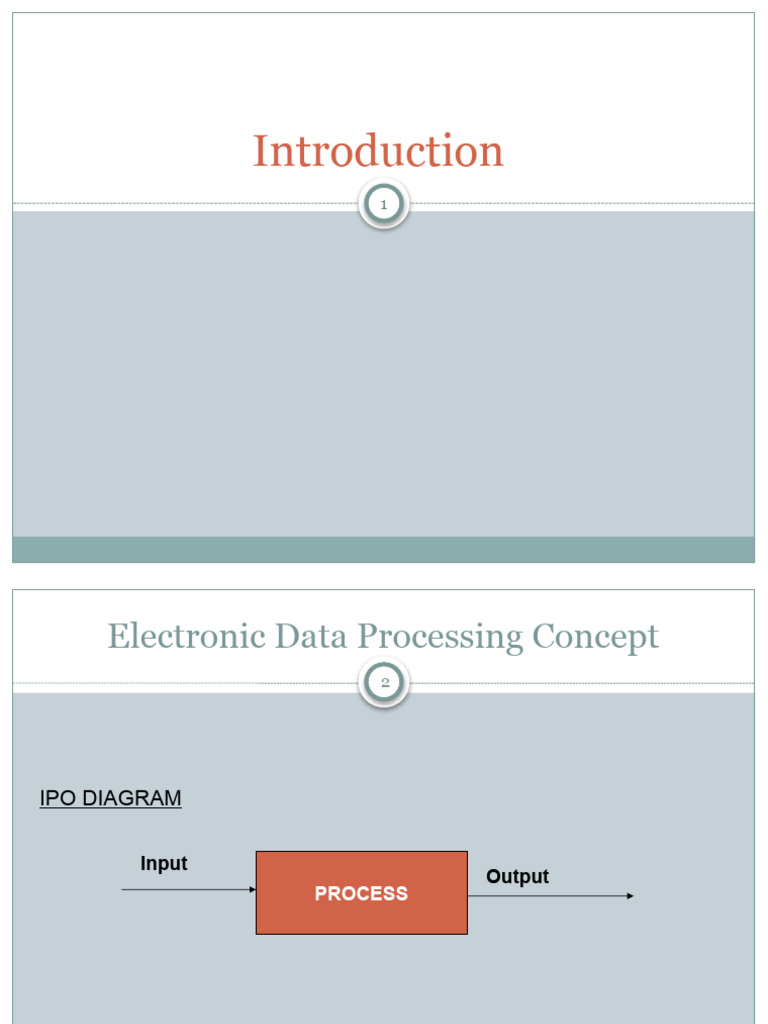 Introduction

1

Electronic Data Processing Concept

2

IPO DIAGRAM

Input

PROCESS

Output