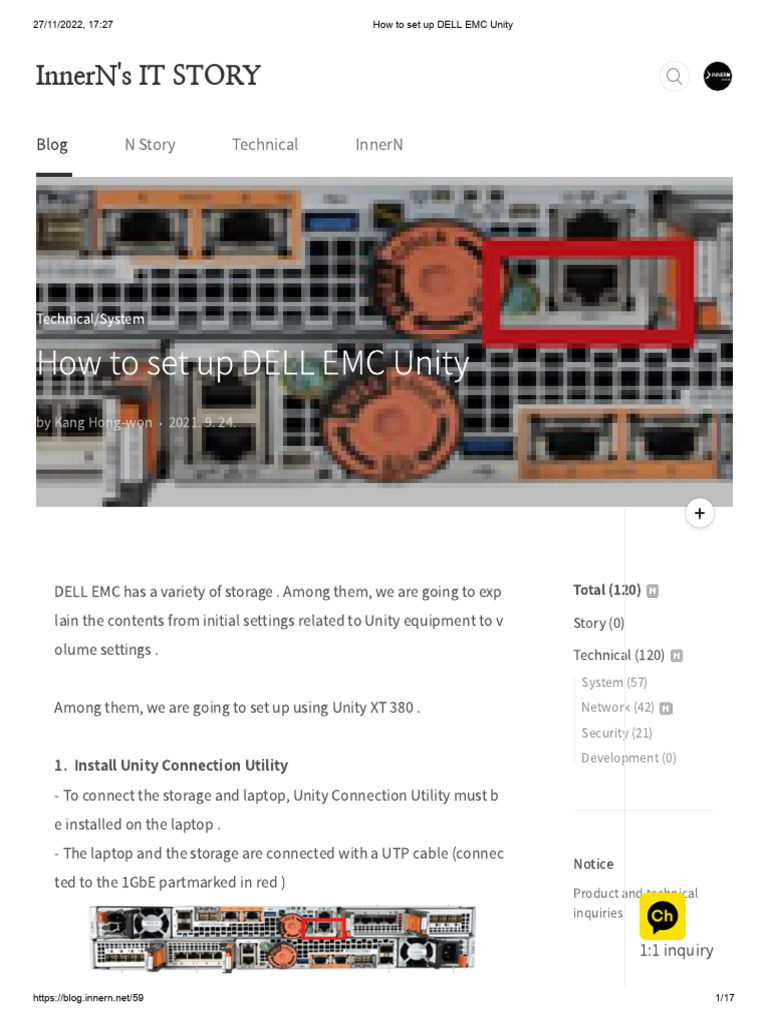 27/11/2022, 17:27 How to set up DELL EMC Unity

InnerN's IT STORY

Blog N Story Technical InnerN

Technical/System

How to set up DELL EMC Unity

by Kang Hong-won · 2021. 9. 24.

+

DELL EMC has a variety of storage . Among them, we are going to explain the contents from initial settings related to Unity equipment to volume settings .

Among them, we are going to set up using Unity XT 380 .

1. Install Unity Connection Utility

- To connect the storage and laptop, Unity Connection Utility must be installed on the laptop .

- The laptop and the storage are connected with a UTP cable (connected to the 1GbE partmarked in red )

Total (120) N

Story (0)

Technical (120) N

System (57)

Network (42) N

Security (21)

Development (0)

Notice

Product and technical inquiries

Ch

1:1 inquiry

https://blog.innern.net/59 1/17