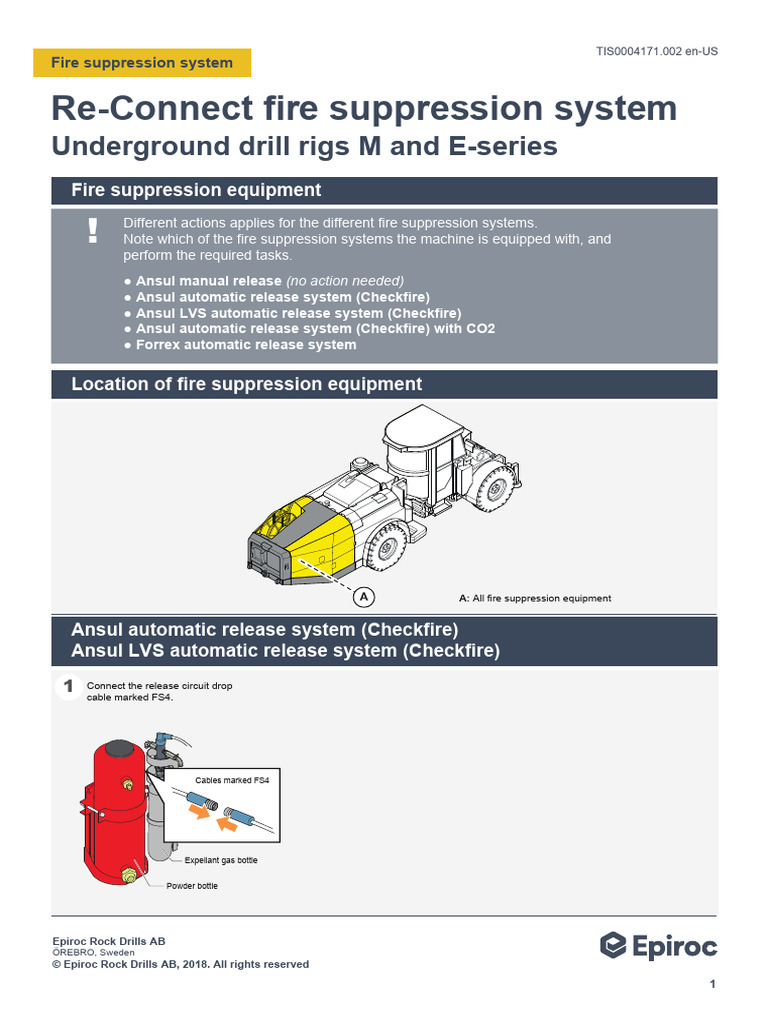 Fire suppression system

TIS0004171.002 en-US

Re-Connect fire suppression system
Underground drill rigs M and E-series

Fire suppression equipment

!

Different actions applies for the different fire suppression systems.
Note which of the fire suppression systems the machine is equipped with, and perform the required tasks.

● Ansul manual release (no action needed)
● Ansul automatic release system (Checkfire)
● Ansul LVS automatic release system (Checkfire)
● Ansul automatic release system (Checkfire) with CO2
● Forrex automatic release system

Location of fire suppression equipment

A

A: All fire suppression equipment

Ansul automatic release system (Checkfire)
Ansul LVS automatic release system (Checkfire)

1 Connect the release circuit drop cable marked FS4.

Cables marked FS4

Expellant gas bottle

Powder bottle

Epiroc Rock Drills AB
ÖREBRO, Sweden
© Epiroc Rock Drills AB, 2018. All rights reserved

Epiroc

1