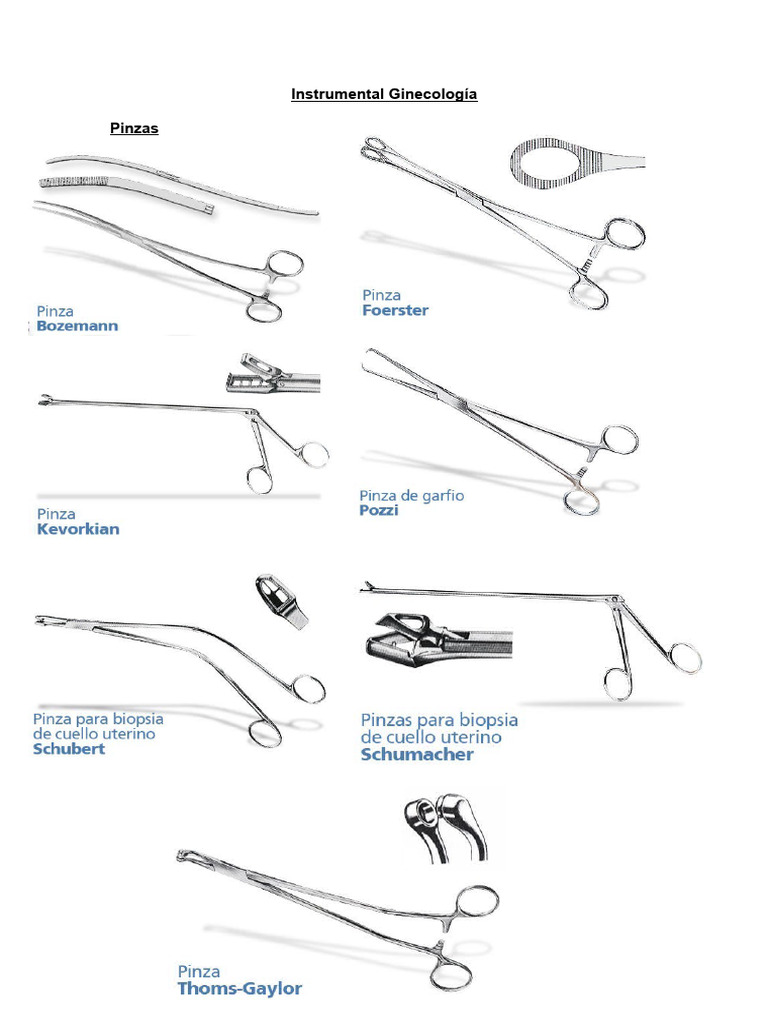 Instrumental Ginecología

Pinzas

Pinza
Bozemann

Pinza
Foerster

Pinza
Kevorkian

Pinza de garfio
Pozzi

Pinza para biopsia de cuello uterino
Schubert

Pinzas para biopsia de cuello uterino
Schumacher

Pinza
Thoms-Gaylor