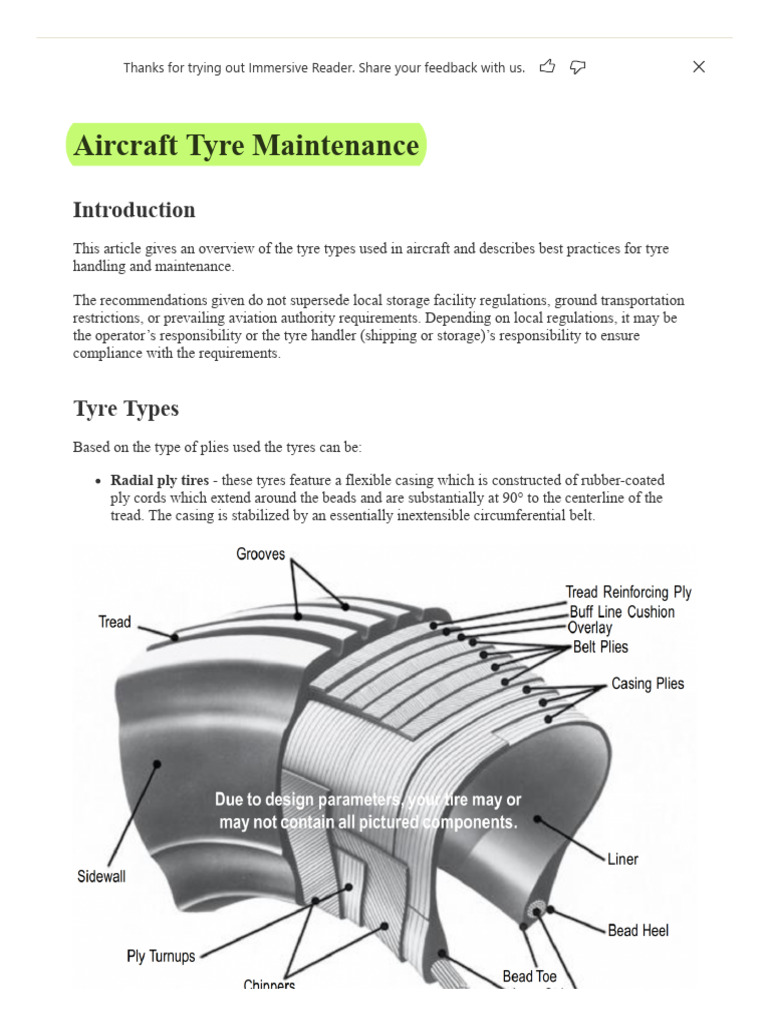 Thanks for trying out Immersive Reader. Share your feedback with us.

Aircraft Tyre Maintenance

Introduction

This article gives an overview of the tyre types used in aircraft and describes best practices for tyre handling and maintenance.

The recommendations given do not supersede local storage facility regulations, ground transportation restrictions, or prevailing aviation authority requirements. Depending on local regulations, it may be the operator's responsibility or the tyre handler (shipping or storage)'s responsibility to ensure compliance with the requirements.

Tyre Types

Based on the type of plies used the tyres can be:

• Radial ply tires - these tyres feature a flexible casing which is constructed of rubber-coated ply cords which extend around the beads and are substantially at 90° to the centerline of the tread. The casing is stabilized by an essentially inextensible circumferential belt.

Grooves
Tread
Tread Reinforcing Ply
Buff Line Cushion
Overlay
Belt Plies
Casing Plies
Due to design parameters, your tire may or may not contain all pictured components.
Sidewall
Liner
Bead Heel
Ply Turnups
Bead Toe
Chippers