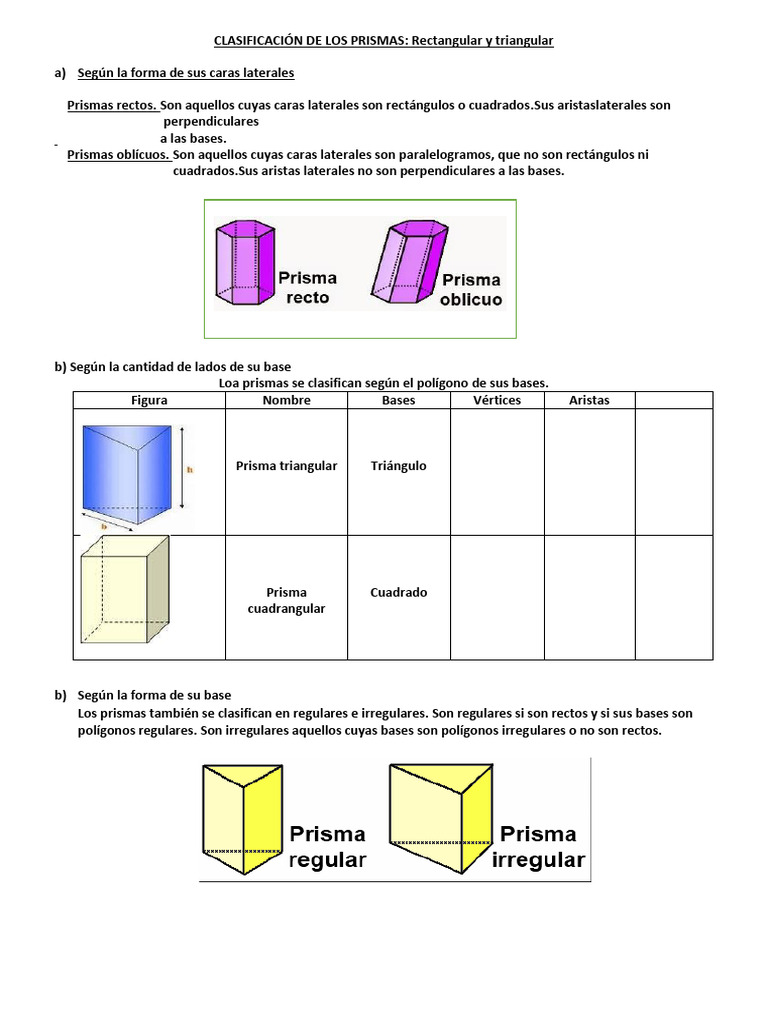 CLASIFICACIÓN DE LOS PRISMAS: Rectangular y triangular

a) Según la forma de sus caras laterales

Prismas rectos. Son aquellos cuyas caras laterales son rectángulos o cuadrados.Sus aristaslaterales son perpendiculares a las bases.

Prismas oblícuos. Son aquellos cuyas caras laterales son paralelogramos, que no son rectángulos ni cuadrados.Sus aristas laterales no son perpendiculares a las bases.

Prisma recto

Prisma oblicuo

b) Según la cantidad de lados de su base

Loa prismas se clasifican según el polígono de sus bases.

| Figura | Nombre | Bases | Vértices | Aristas | |
|---|---|---|---|---|---|
| h b | Prisma triangular | Triángulo | | | |
| | Prisma cuadrangular | Cuadrado | | | |

b) Según la forma de su base

Los prismas también se clasifican en regulares e irregulares. Son regulares si son rectos y si sus bases son polígonos regulares. Son irregulares aquellos cuyas bases son polígonos irregulares o no son rectos.

Prisma regular

Prisma irregular