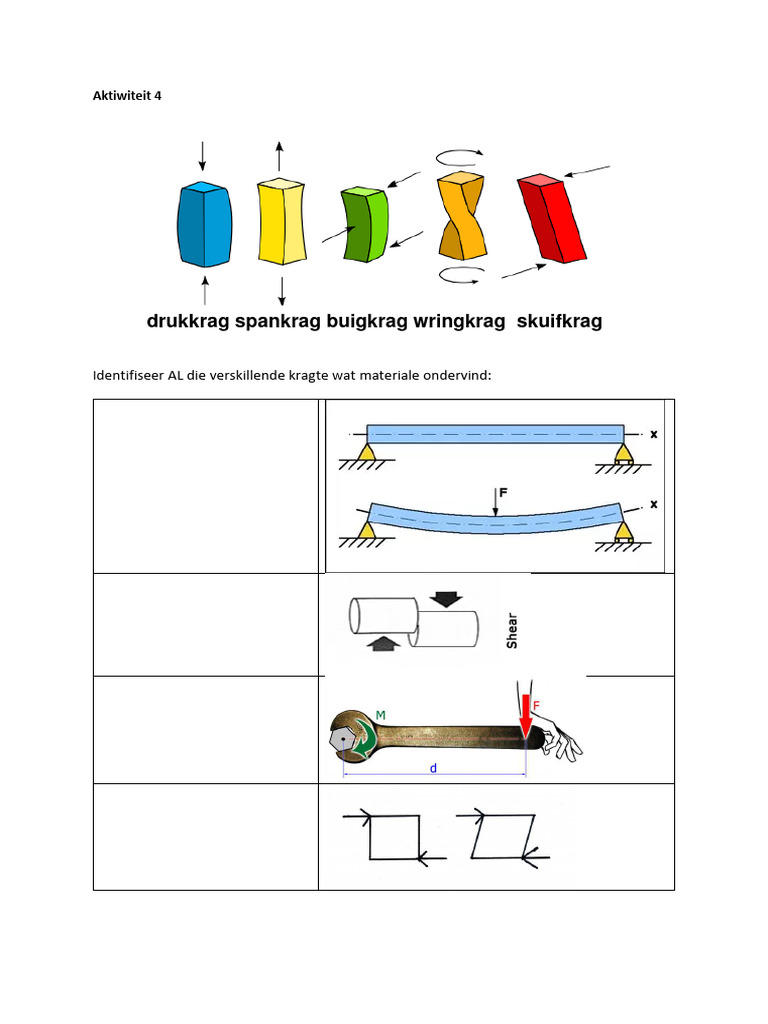 Aktiwiteit 4

drukkrag spankrag buigkrag wringkrag skuifkrag

Identifiseer AL die verskillende kragte wat materiale ondervind:

| | |
|---|---|
| | x F x |
| | Shear |
| | M F d |
| | |