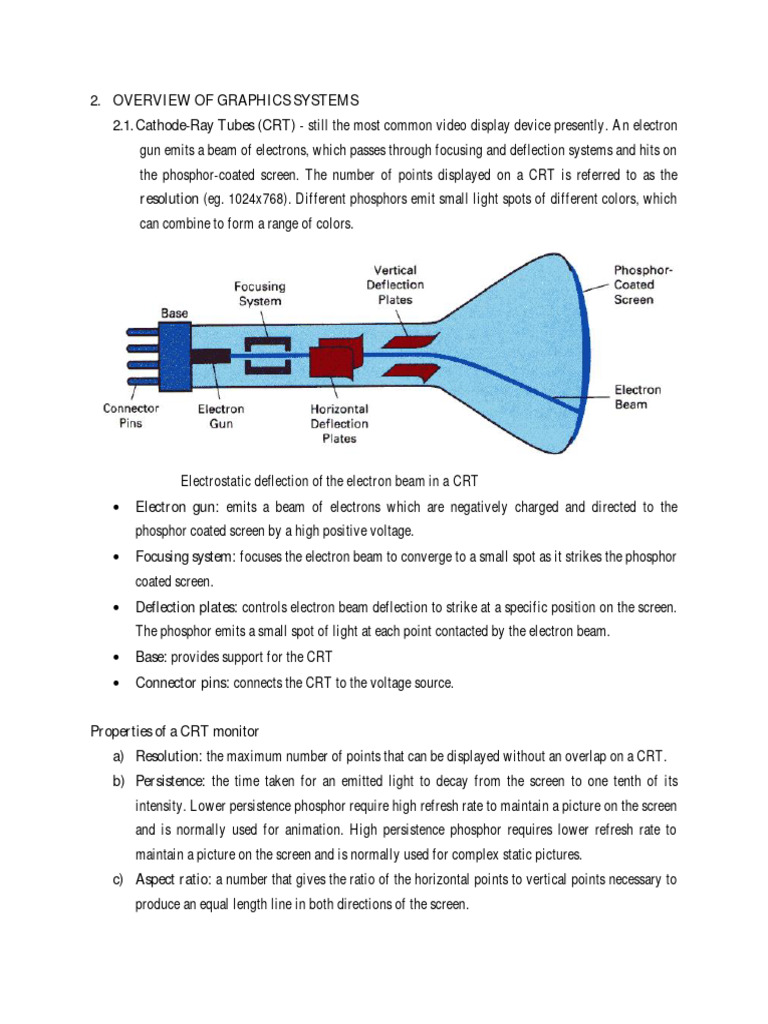 2. OVERVIEW OF GRAPHICS SYSTEMS

2.1. Cathode-Ray Tubes (CRT) - still the most common video display device presently. An electron gun emits a beam of electrons, which passes through focusing and deflection systems and hits on the phosphor-coated screen. The number of points displayed on a CRT is referred to as the resolution (eg. 1024x768). Different phosphors emit small light spots of different colors, which can combine to form a range of colors.

Base
Focusing System
Vertical Deflection Plates
Phosphor-Coated Screen
Connector Pins
Electron Gun
Horizontal Deflection Plates
Electron Beam

Electrostatic deflection of the electron beam in a CRT

• Electron gun: emits a beam of electrons which are negatively charged and directed to the phosphor coated screen by a high positive voltage.
• Focusing system: focuses the electron beam to converge to a small spot as it strikes the phosphor coated screen.
• Deflection plates: controls electron beam deflection to strike at a specific position on the screen. The phosphor emits a small spot of light at each point contacted by the electron beam.
• Base: provides support for the CRT
• Connector pins: connects the CRT to the voltage source.

Properties of a CRT monitor

a) Resolution: the maximum number of points that can be displayed without an overlap on a CRT.
b) Persistence: the time taken for an emitted light to decay from the screen to one tenth of its intensity. Lower persistence phosphor require high refresh rate to maintain a picture on the screen and is normally used for animation. High persistence phosphor requires lower refresh rate to maintain a picture on the screen and is normally used for complex static pictures.
c) Aspect ratio: a number that gives the ratio of the horizontal points to vertical points necessary to produce an equal length line in both directions of the screen.