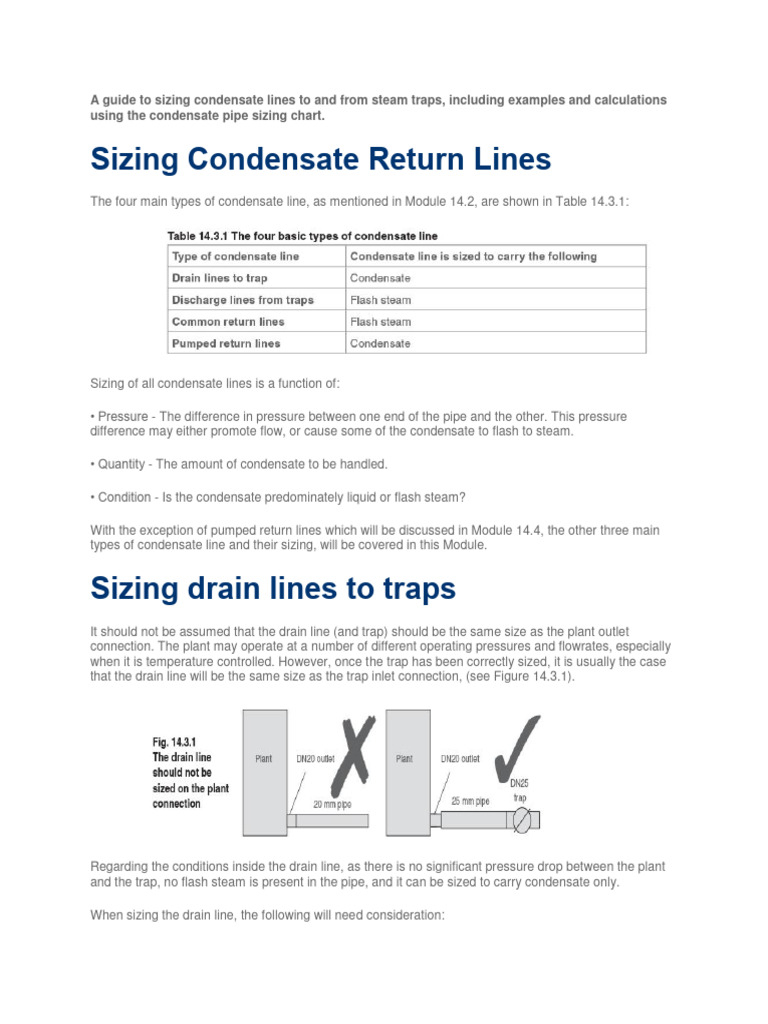 A guide to sizing condensate lines to and from steam traps, including examples and calculations using the condensate pipe sizing chart.

Sizing Condensate Return Lines

The four main types of condensate line, as mentioned in Module 14.2, are shown in Table 14.3.1:

Table 14.3.1 The four basic types of condensate line

| Type of condensate line | Condensate line is sized to carry the following |
|---|---|
| Drain lines to trap | Condensate |
| Discharge lines from traps | Flash steam |
| Common return lines | Flash steam |
| Pumped return lines | Condensate |

Sizing of all condensate lines is a function of:

• Pressure - The difference in pressure between one end of the pipe and the other. This pressure difference may either promote flow, or cause some of the condensate to flash to steam.

• Quantity - The amount of condensate to be handled.

• Condition - Is the condensate predominately liquid or flash steam?

With the exception of pumped return lines which will be discussed in Module 14.4, the other three main types of condensate line and their sizing, will be covered in this Module.

Sizing drain lines to traps

It should not be assumed that the drain line (and trap) should be the same size as the plant outlet connection. The plant may operate at a number of different operating pressures and flowrates, especially when it is temperature controlled. However, once the trap has been correctly sized, it is usually the case that the drain line will be the same size as the trap inlet connection, (see Figure 14.3.1).

Fig. 14.3.1 The drain line should not be sized on the plant connection

Plant
DN20 outlet
20 mm pipe
Plant
DN20 outlet
25 mm pipe
DN25 trap

Regarding the conditions inside the drain line, as there is no significant pressure drop between the plant and the trap, no flash steam is present in the pipe, and it can be sized to carry condensate only.

When sizing the drain line, the following will need consideration: