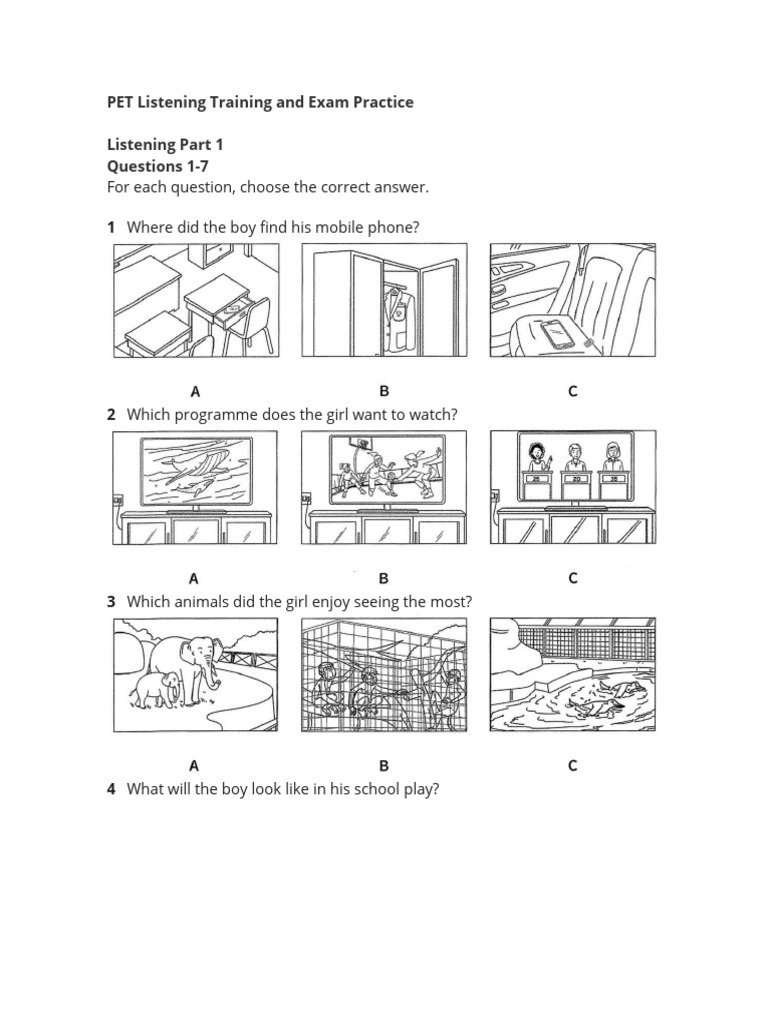 PET Listening Training and Exam Practice

Listening Part 1
Questions 1-7
For each question, choose the correct answer.

1 Where did the boy find his mobile phone?

A B C

2 Which programme does the girl want to watch?

A B C

3 Which animals did the girl enjoy seeing the most?

A B C

4 What will the boy look like in his school play?