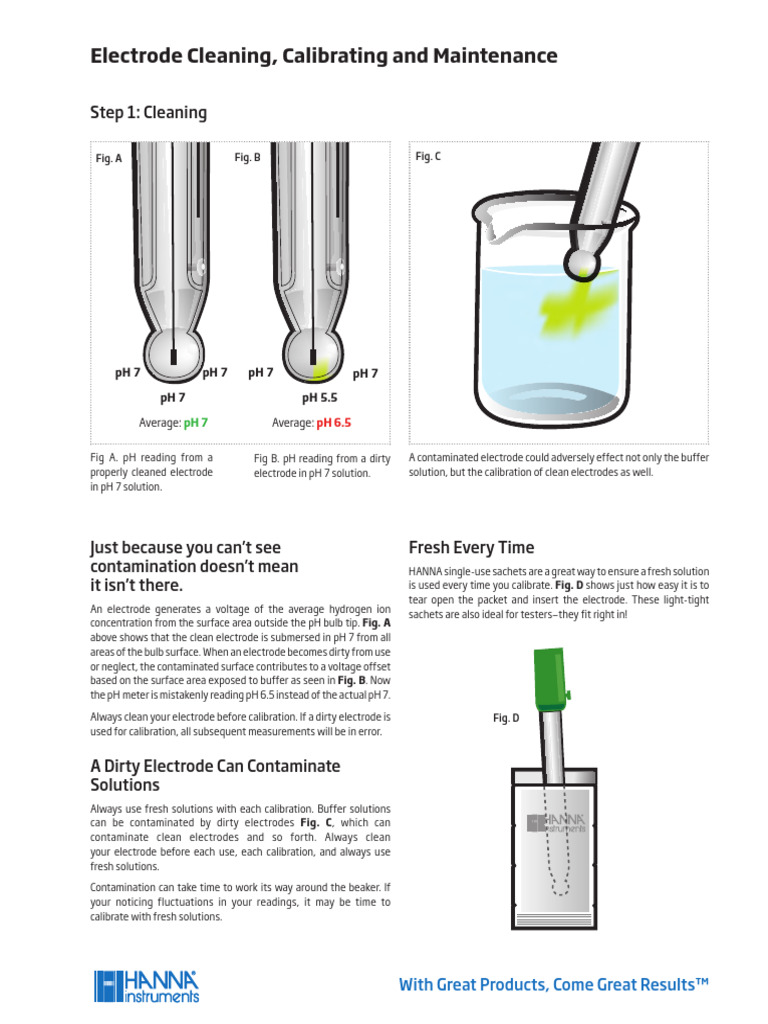 Electrode Cleaning, Calibrating and Maintenance

Step 1: Cleaning

Fig. A

pH 7 pH 7
pH 7
Average: pH 7

Fig. B

pH 7 pH 7
pH 5.5
Average: pH 6.5

Fig. C

Fig A. pH reading from a properly cleaned electrode in pH 7 solution.

Fig B. pH reading from a dirty electrode in pH 7 solution.

A contaminated electrode could adversely effect not only the buffer solution, but the calibration of clean electrodes as well.

Just because you can't see contamination doesn't mean it isn't there.

An electrode generates a voltage of the average hydrogen ion concentration from the surface area outside the pH bulb tip. Fig. A above shows that the clean electrode is submersed in pH 7 from all areas of the bulb surface. When an electrode becomes dirty from use or neglect, the contaminated surface contributes to a voltage offset based on the surface area exposed to buffer as seen in Fig. B. Now the pH meter is mistakenly reading pH 6.5 instead of the actual pH 7.

Always clean your electrode before calibration. If a dirty electrode is used for calibration, all subsequent measurements will be in error.

A Dirty Electrode Can Contaminate Solutions

Always use fresh solutions with each calibration. Buffer solutions can be contaminated by dirty electrodes Fig. C, which can contaminate clean electrodes and so forth. Always clean your electrode before each use, each calibration, and always use fresh solutions.

Contamination can take time to work its way around the beaker. If your noticing fluctuations in your readings, it may be time to calibrate with fresh solutions.

Fresh Every Time

HANNA single-use sachets are a great way to ensure a fresh solution is used every time you calibrate. Fig. D shows just how easy it is to tear open the packet and insert the electrode. These light-tight sachets are also ideal for testers–they fit right in!

Fig. D

HANNA instruments

HANNA instruments

With Great Products, Come Great Results™