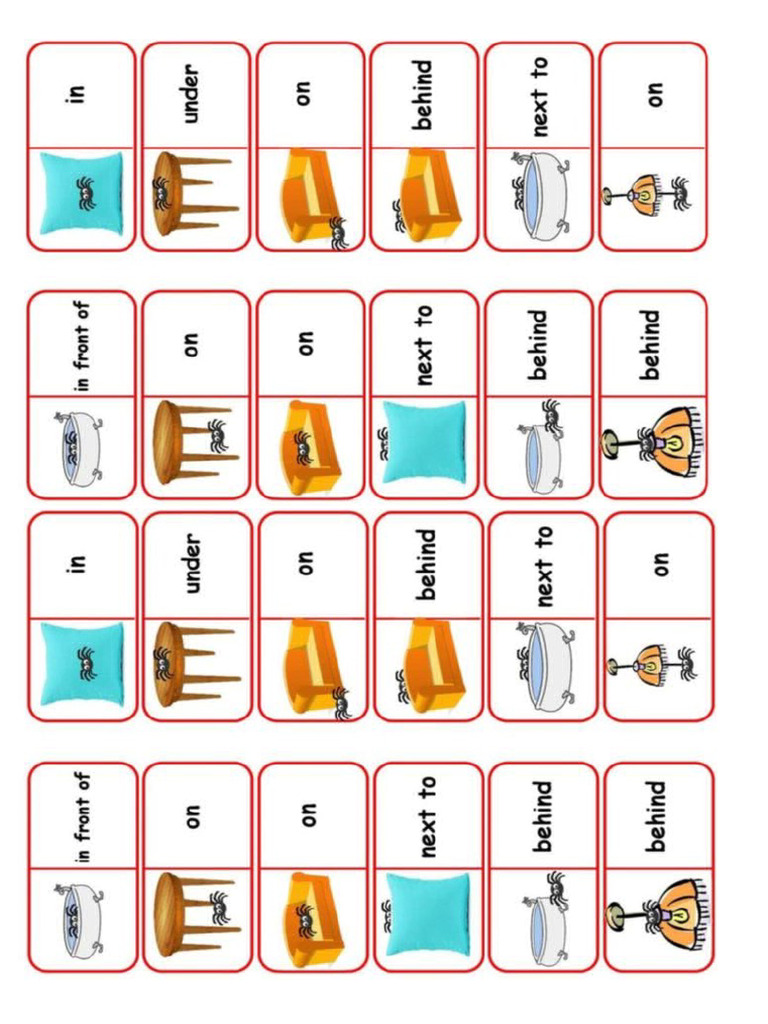 in
under
on
behind
next to
on

in front of
on
on
next to
behind
behind

in
under
on
behind
next to
on

in front of
on
on
next to
behind
behind