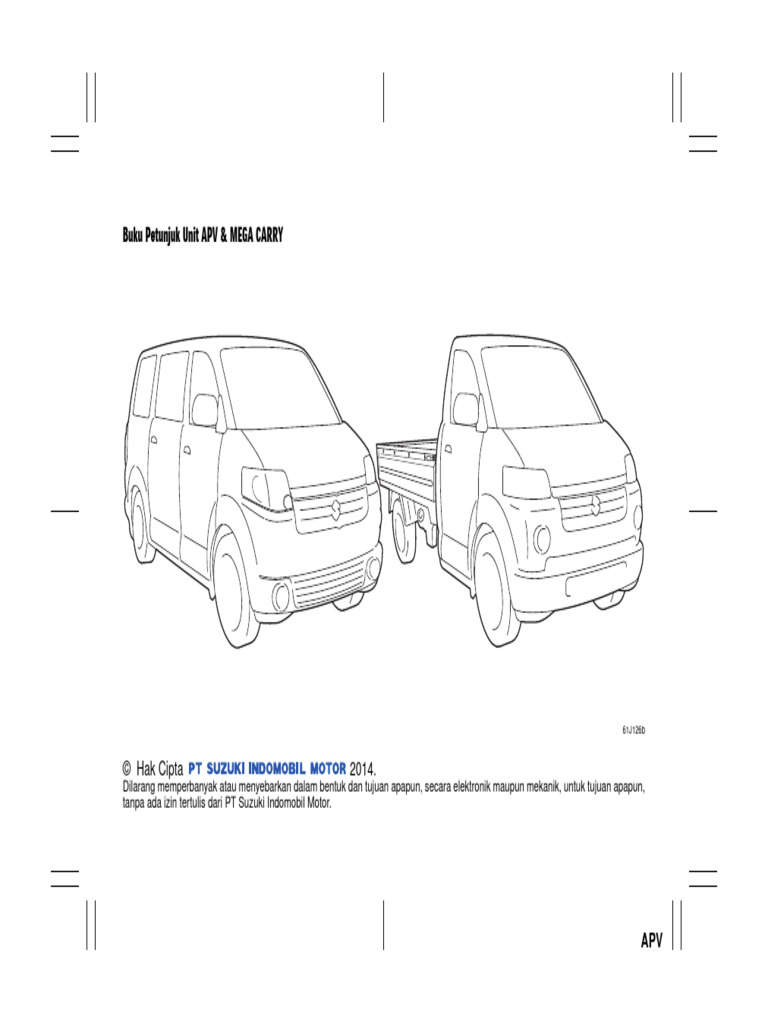 Buku Petunjuk Unit APV & MEGA CARRY

61J126b

© Hak Cipta PT SUZUKI INDOMOBIL MOTOR 2014.
Dilarang memperbanyak atau menyebarkan dalam bentuk dan tujuan apapun, secara elektronik maupun mekanik, untuk tujuan apapun, tanpa ada izin tertulis dari PT Suzuki Indomobil Motor.

APV