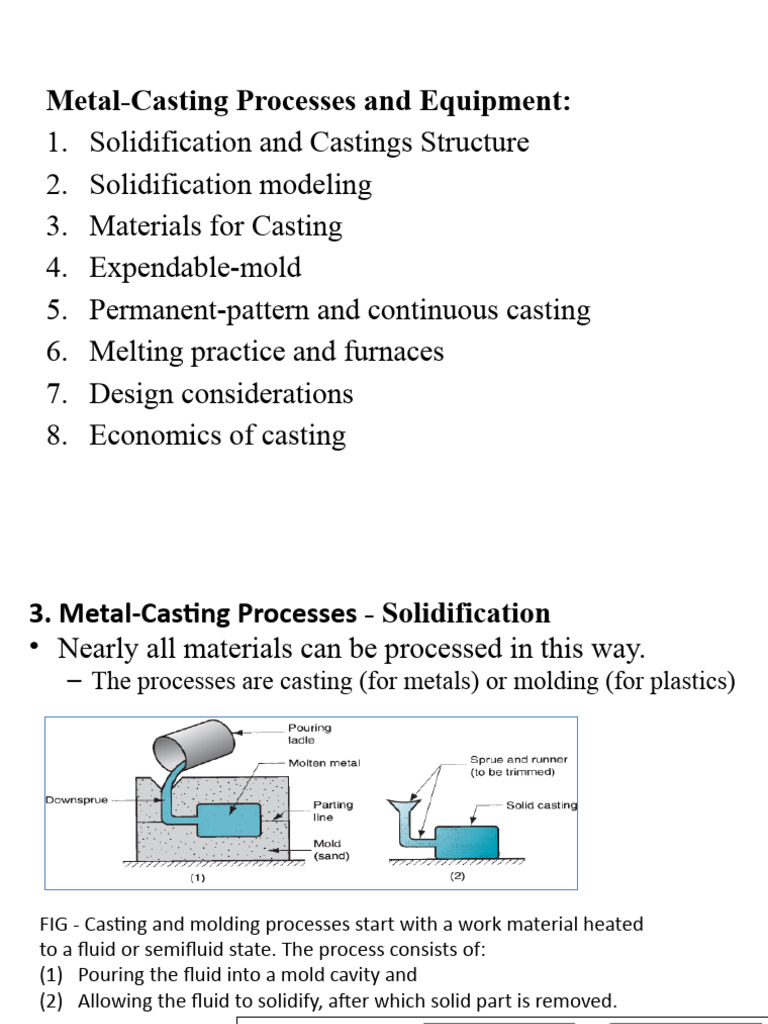 Metal-Casting Processes and Equipment:
1. Solidification and Castings Structure
2. Solidification modeling
3. Materials for Casting
4. Expendable-mold
5. Permanent-pattern and continuous casting
6. Melting practice and furnaces
7. Design considerations
8. Economics of casting

3. Metal-Casting Processes - Solidification
• Nearly all materials can be processed in this way.
– The processes are casting (for metals) or molding (for plastics)

Pouring ladle
Molten metal
Downsprue
Parting line
Mold (sand)
(1)
Sprue and runner (to be trimmed)
Solid casting
(2)

FIG - Casting and molding processes start with a work material heated to a fluid or semifluid state. The process consists of:
(1) Pouring the fluid into a mold cavity and
(2) Allowing the fluid to solidify, after which solid part is removed.