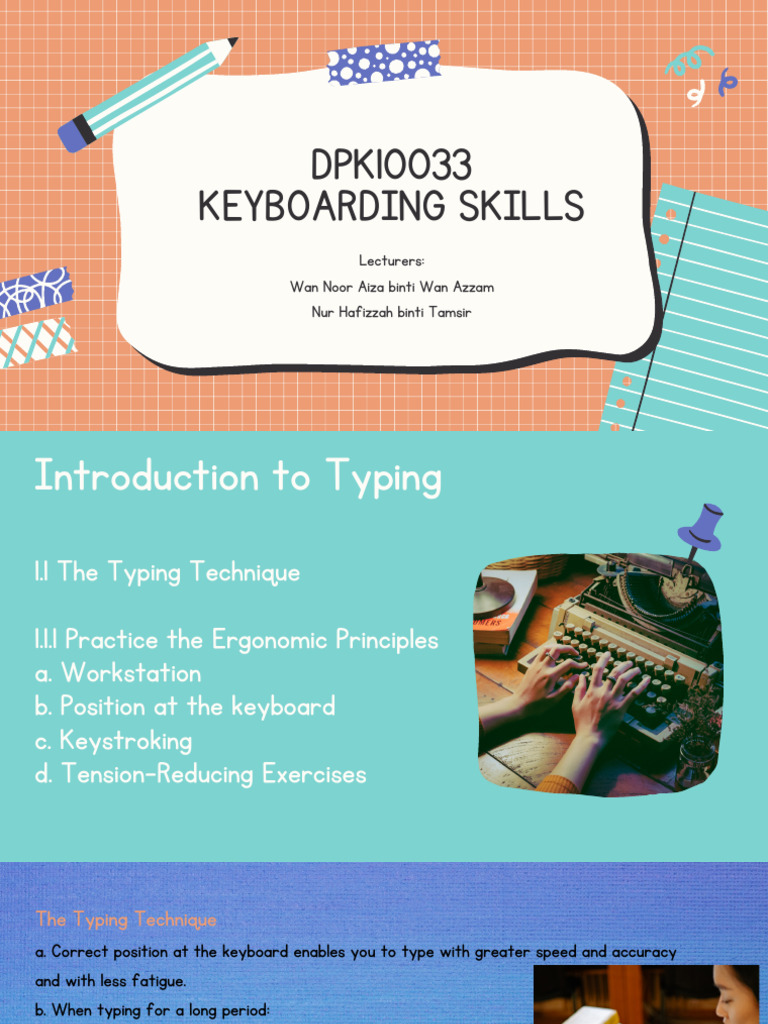 DPK10033
KEYBOARDING SKILLS

Lecturers:
Wan Noor Aiza binti Wan Azzam
Nur Hafizzah binti Tamsir

Introduction to Typing

1.1 The Typing Technique

1.1.1 Practice the Ergonomic Principles
a. Workstation
b. Position at the keyboard
c. Keystroking
d. Tension-Reducing Exercises

The Typing Technique

a. Correct position at the keyboard enables you to type with greater speed and accuracy and with less fatigue.

b. When typing for a long period: