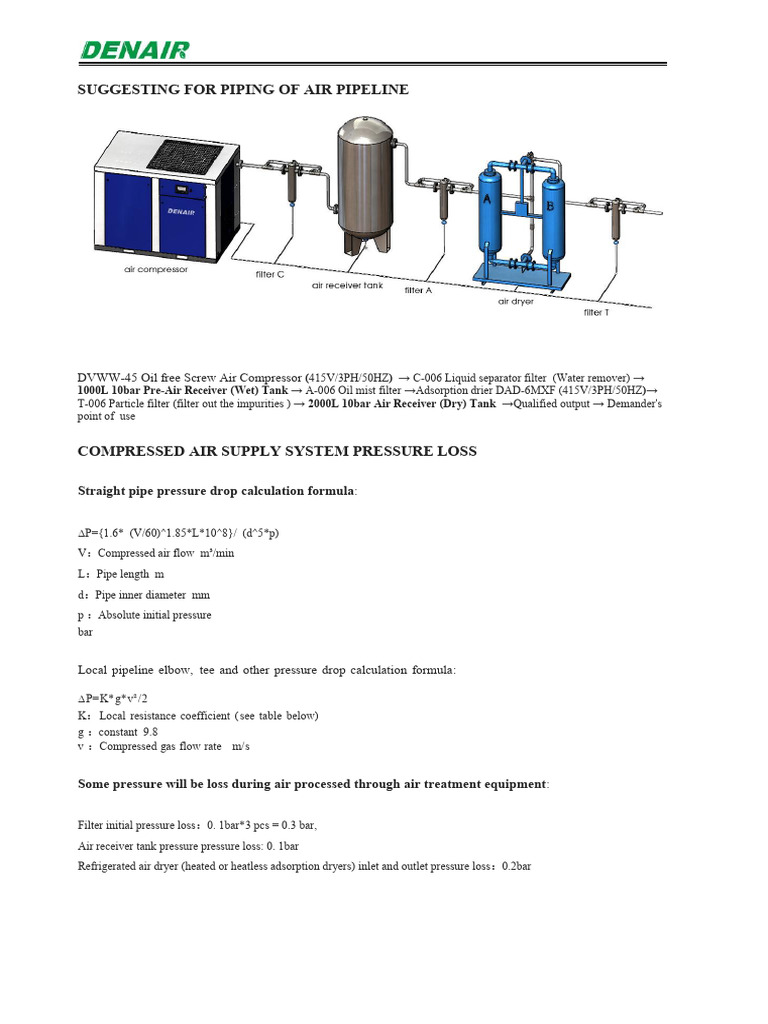 DENAIR

SUGGESTING FOR PIPING OF AIR PIPELINE

DENAIR

A

B

air compressor

filter C

air receiver tank

filter A

air dryer

filter T

DVWW-45 Oil free Screw Air Compressor (415V/3PH/50HZ) → C-006 Liquid separator filter (Water remover) → 1000L 10bar Pre-Air Receiver (Wet) Tank → A-006 Oil mist filter →Adsorption drier DAD-6MXF (415V/3PH/50HZ)→ T-006 Particle filter (filter out the impurities ) → 2000L 10bar Air Receiver (Dry) Tank →Qualified output → Demander's point of use

COMPRESSED AIR SUPPLY SYSTEM PRESSURE LOSS

Straight pipe pressure drop calculation formula:

ΔP={1.6* (V/60)^1.85*L*10^8}/ (d^5*p)
V: Compressed air flow m³/min
L: Pipe length m
d: Pipe inner diameter mm
p : Absolute initial pressure bar

Local pipeline elbow, tee and other pressure drop calculation formula:

ΔP=K*g*v²/2
K: Local resistance coefficient (see table below)
g : constant 9.8
v : Compressed gas flow rate m/s

Some pressure will be loss during air processed through air treatment equipment:

Filter initial pressure loss: 0. 1bar*3 pcs = 0.3 bar,
Air receiver tank pressure pressure loss: 0. 1bar
Refrigerated air dryer (heated or heatless adsorption dryers) inlet and outlet pressure loss: 0.2bar