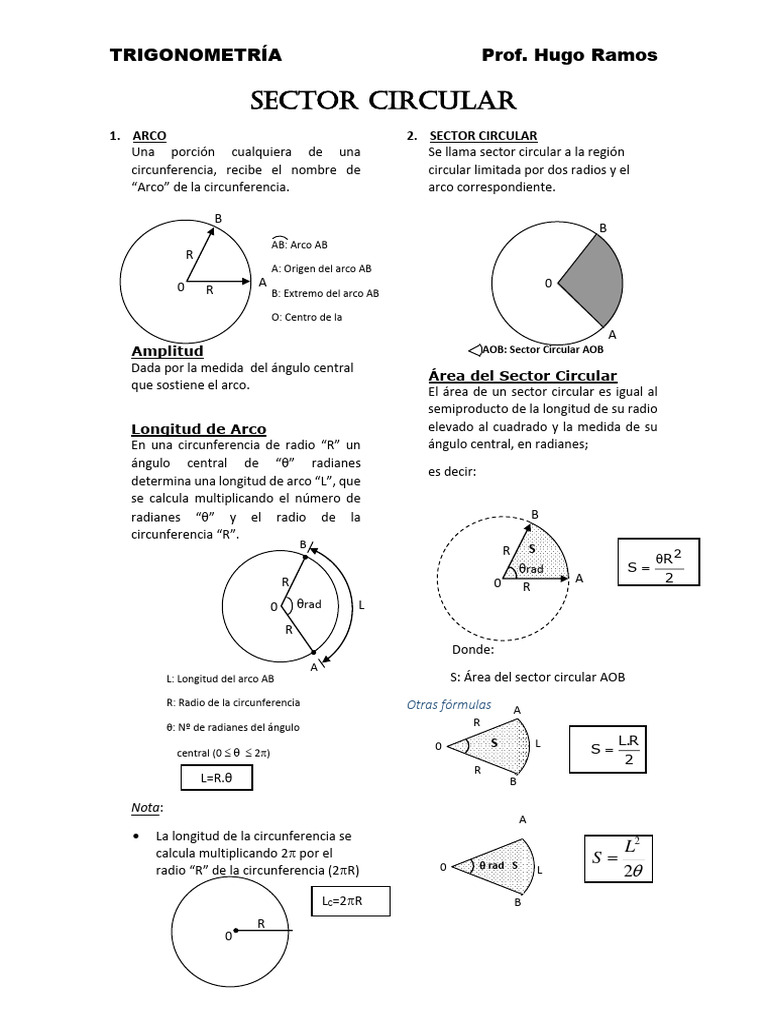 TRIGONOMETRÍA                    Prof. Hugo Ramos

SECTOR CIRCULAR

1. ARCO
Una porción cualquiera de una circunferencia, recibe el nombre de "Arco" de la circunferencia.

B
R
0 R A

$\overset{\frown}{AB}$: Arco AB
A: Origen del arco AB
B: Extremo del arco AB
O: Centro de la

Amplitud
Dada por la medida del ángulo central que sostiene el arco.

Longitud de Arco
En una circunferencia de radio "R" un ángulo central de "θ" radianes determina una longitud de arco "L", que se calcula multiplicando el número de radianes "θ" y el radio de la circunferencia "R".

B
R
0 θrad L
R
A

L: Longitud del arco AB
R: Radio de la circunferencia
θ: Nº de radianes del ángulo central ($0 \leq \theta \leq 2\pi$)

L=R.θ

Nota:

• La longitud de la circunferencia se calcula multiplicando $2\pi$ por el radio "R" de la circunferencia ($2\pi R$)

$L_C=2\pi R$

R
0

2. SECTOR CIRCULAR
Se llama sector circular a la región circular limitada por dos radios y el arco correspondiente.

B
0
A

AOB: Sector Circular AOB

Área del Sector Circular
El área de un sector circular es igual al semiproducto de la longitud de su radio elevado al cuadrado y la medida de su ángulo central, en radianes;

es decir:

B
R S
θrad
0 R A

$S = \frac{\theta R^2}{2}$

Donde:

S: Área del sector circular AOB

Otras fórmulas

A
R
0 S L
R
B

$S = \frac{L.R}{2}$

A
0 θ rad S L
B

$S = \frac{L^2}{2\theta}$