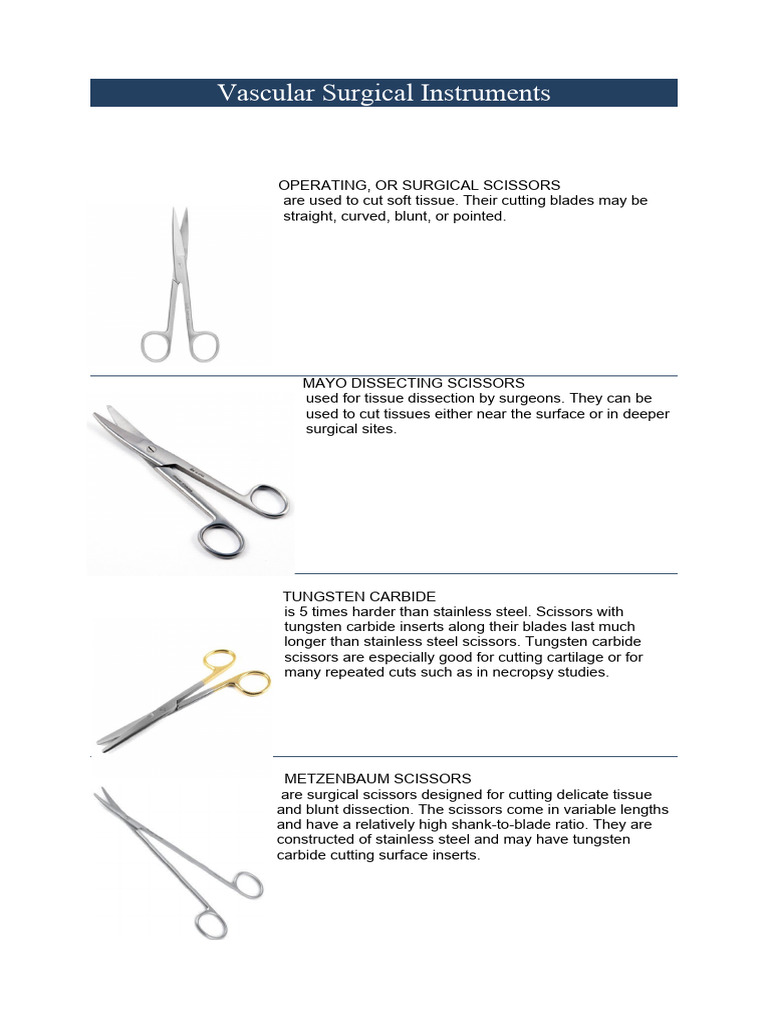 Vascular Surgical Instruments

OPERATING, OR SURGICAL SCISSORS
are used to cut soft tissue. Their cutting blades may be straight, curved, blunt, or pointed.

MAYO DISSECTING SCISSORS
used for tissue dissection by surgeons. They can be used to cut tissues either near the surface or in deeper surgical sites.

TUNGSTEN CARBIDE
is 5 times harder than stainless steel. Scissors with tungsten carbide inserts along their blades last much longer than stainless steel scissors. Tungsten carbide scissors are especially good for cutting cartilage or for many repeated cuts such as in necropsy studies.

METZENBAUM SCISSORS
are surgical scissors designed for cutting delicate tissue and blunt dissection. The scissors come in variable lengths and have a relatively high shank-to-blade ratio. They are constructed of stainless steel and may have tungsten carbide cutting surface inserts.