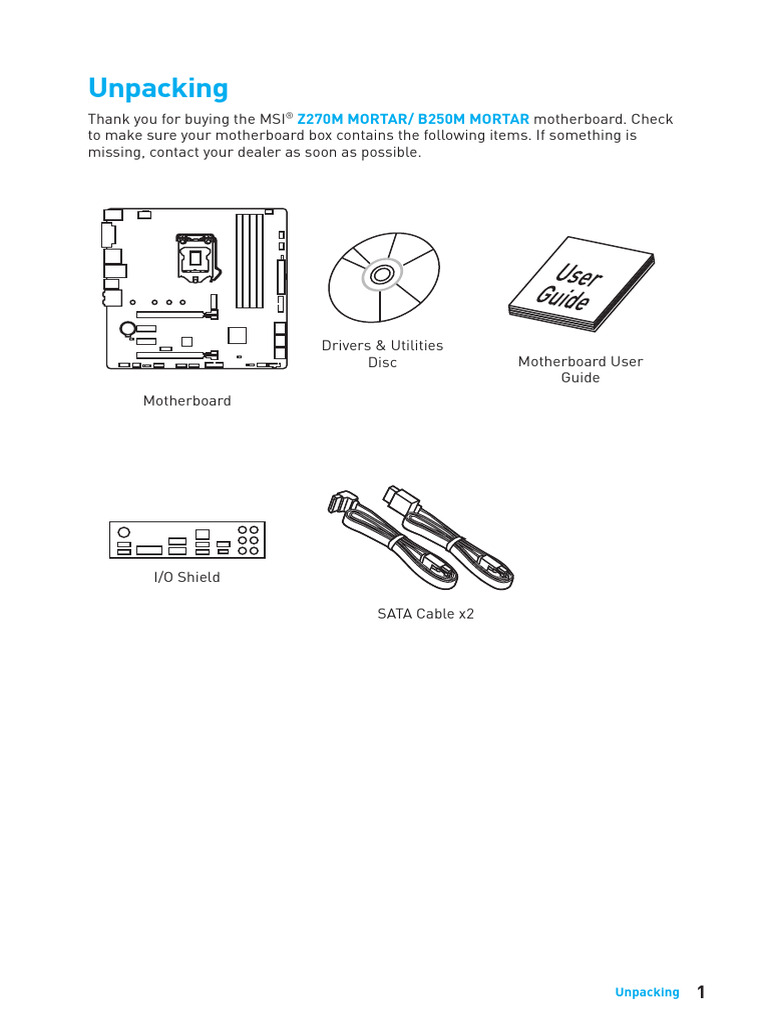 Unpacking

Thank you for buying the MSI® Z270M MORTAR/ B250M MORTAR motherboard. Check to make sure your motherboard box contains the following items. If something is missing, contact your dealer as soon as possible.

Motherboard

Drivers & Utilities Disc

User Guide

Motherboard User Guide

I/O Shield

SATA Cable x2

Unpacking 1