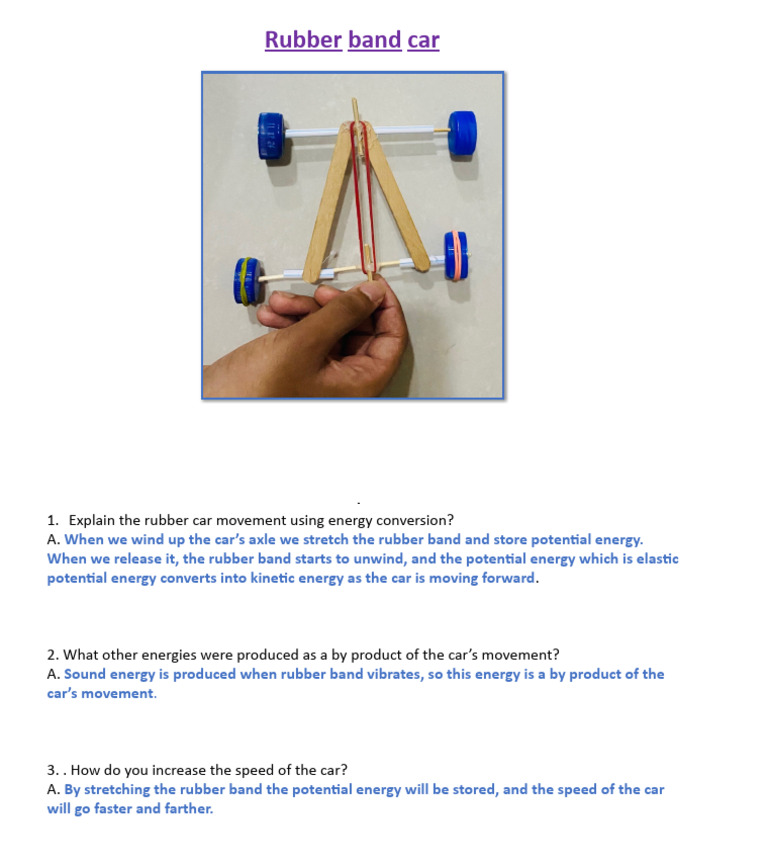 Rubber band car

1. Explain the rubber car movement using energy conversion?
A. When we wind up the car's axle we stretch the rubber band and store potential energy. When we release it, the rubber band starts to unwind, and the potential energy which is elastic potential energy converts into kinetic energy as the car is moving forward.

2. What other energies were produced as a by product of the car's movement?
A. Sound energy is produced when rubber band vibrates, so this energy is a by product of the car's movement.

3. . How do you increase the speed of the car?
A. By stretching the rubber band the potential energy will be stored, and the speed of the car will go faster and farther.