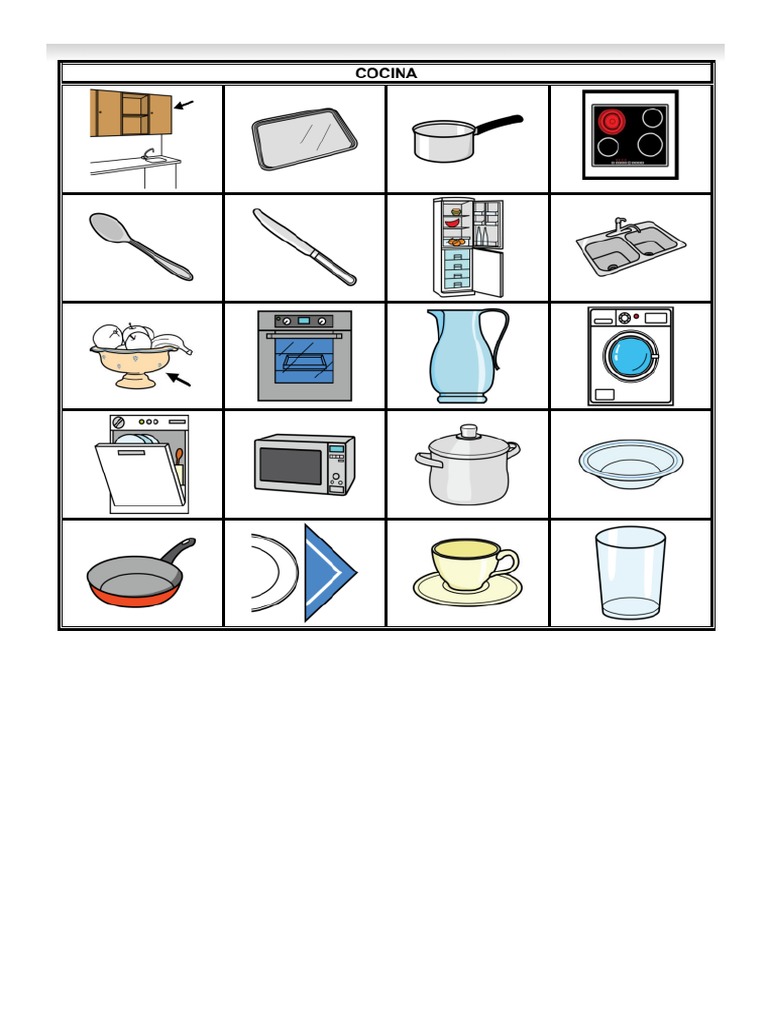 COCINA