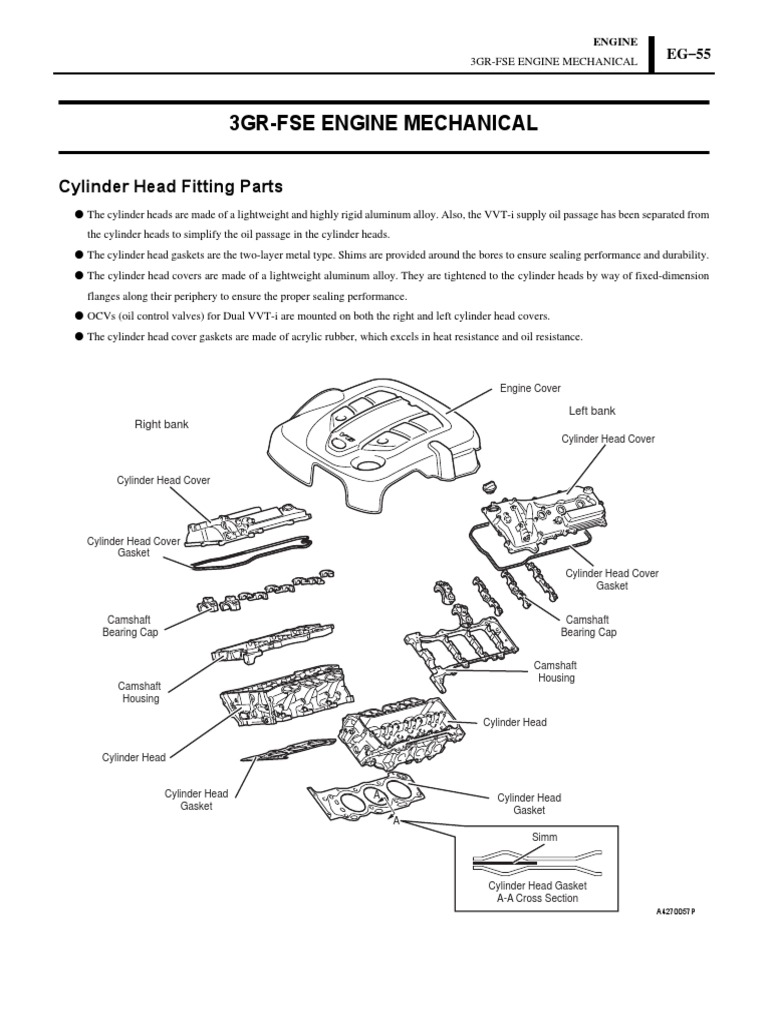 ENGINE
3GR-FSE ENGINE MECHANICAL
EG–55

3GR-FSE ENGINE MECHANICAL

Cylinder Head Fitting Parts

● The cylinder heads are made of a lightweight and highly rigid aluminum alloy. Also, the VVT-i supply oil passage has been separated from the cylinder heads to simplify the oil passage in the cylinder heads.
● The cylinder head gaskets are the two-layer metal type. Shims are provided around the bores to ensure sealing performance and durability.
● The cylinder head covers are made of a lightweight aluminum alloy. They are tightened to the cylinder heads by way of fixed-dimension flanges along their periphery to ensure the proper sealing performance.
● OCVs (oil control valves) for Dual VVT-i are mounted on both the right and left cylinder head covers.
● The cylinder head cover gaskets are made of acrylic rubber, which excels in heat resistance and oil resistance.

Engine Cover
Right bank
Left bank
Cylinder Head Cover
Cylinder Head Cover
Cylinder Head Cover Gasket
Cylinder Head Cover Gasket
Camshaft Bearing Cap
Camshaft Bearing Cap
Camshaft Housing
Camshaft Housing
Cylinder Head
Cylinder Head
Cylinder Head Gasket
Cylinder Head Gasket
A
A
Simm
Cylinder Head Gasket A-A Cross Section
A4270057P