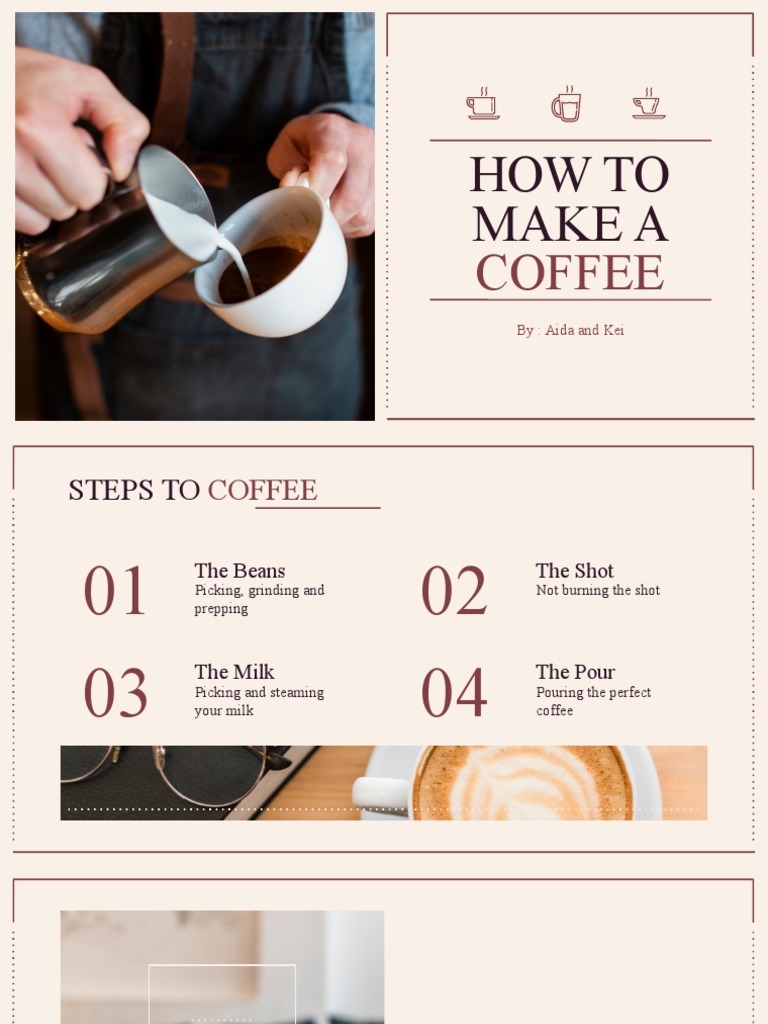 HOW TO MAKE A COFFEE

By : Aida and Kei

STEPS TO COFFEE

01 The Beans
Picking, grinding and prepping

02 The Shot
Not burning the shot

03 The Milk
Picking and steaming your milk

04 The Pour
Pouring the perfect coffee