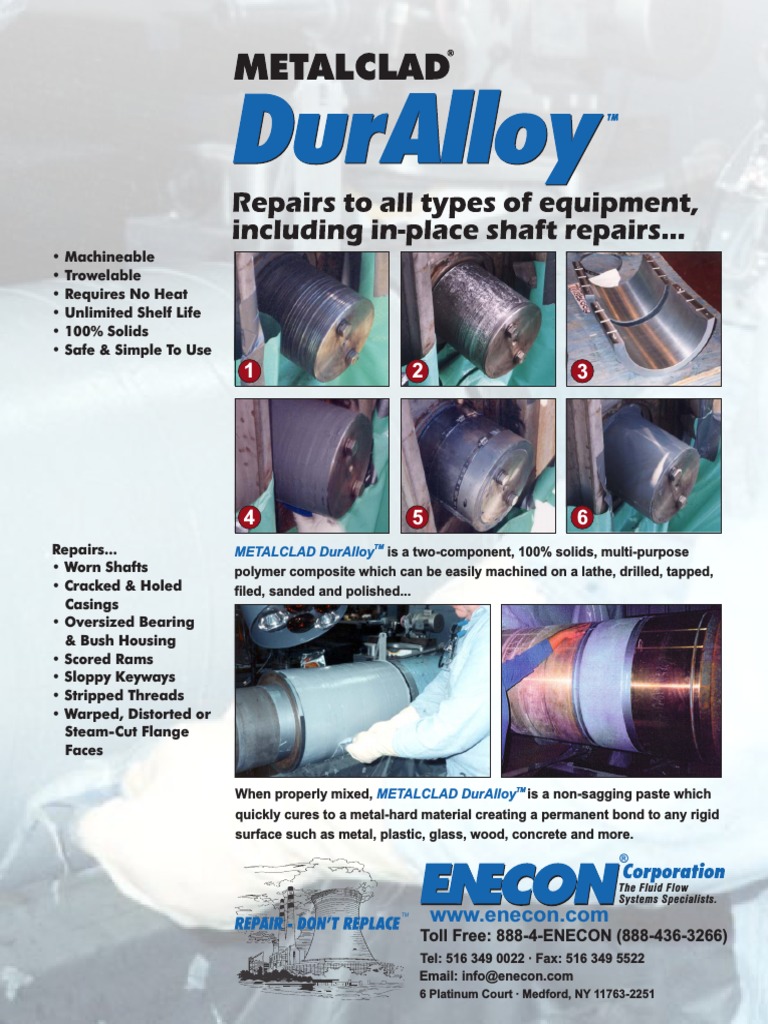 METALCLAD®

DurAlloy™

Repairs to all types of equipment, including in-place shaft repairs...

• Machineable
• Trowelable
• Requires No Heat
• Unlimited Shelf Life
• 100% Solids
• Safe & Simple To Use

1 2 3 4 5 6

Repairs...
• Worn Shafts
• Cracked & Holed Casings
• Oversized Bearing & Bush Housing
• Scored Rams
• Sloppy Keyways
• Stripped Threads
• Warped, Distorted or Steam-Cut Flange Faces

METALCLAD DurAlloy™ is a two-component, 100% solids, multi-purpose polymer composite which can be easily machined on a lathe, drilled, tapped, filed, sanded and polished...

When properly mixed, METALCLAD DurAlloy™ is a non-sagging paste which quickly cures to a metal-hard material creating a permanent bond to any rigid surface such as metal, plastic, glass, wood, concrete and more.

REPAIR - DON'T REPLACE™

ENECON® Corporation
The Fluid Flow Systems Specialists.
www.enecon.com
Toll Free: 888-4-ENECON (888-436-3266)
Tel: 516 349 0022 · Fax: 516 349 5522
Email: info@enecon.com
6 Platinum Court · Medford, NY 11763-2251