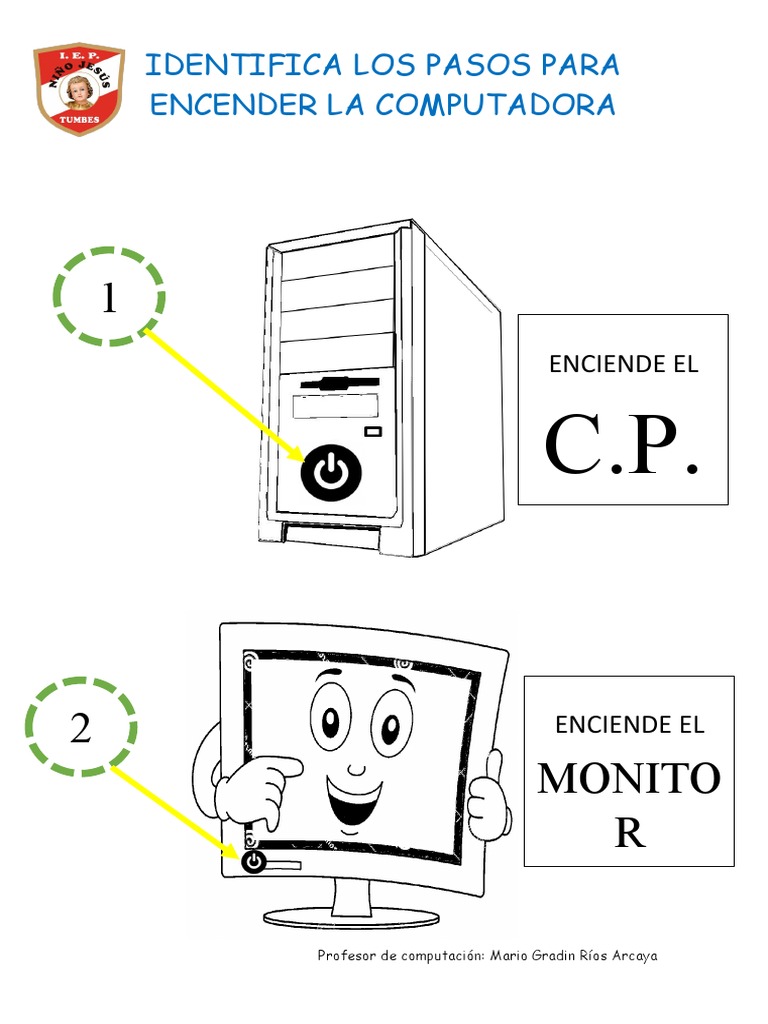 I. E. P.
NIÑO JESÚS
TUMBES

IDENTIFICA LOS PASOS PARA ENCENDER LA COMPUTADORA

1

ENCIENDE EL

C.P.

2

ENCIENDE EL

MONITO
R

Profesor de computación: Mario Gradin Ríos Arcaya