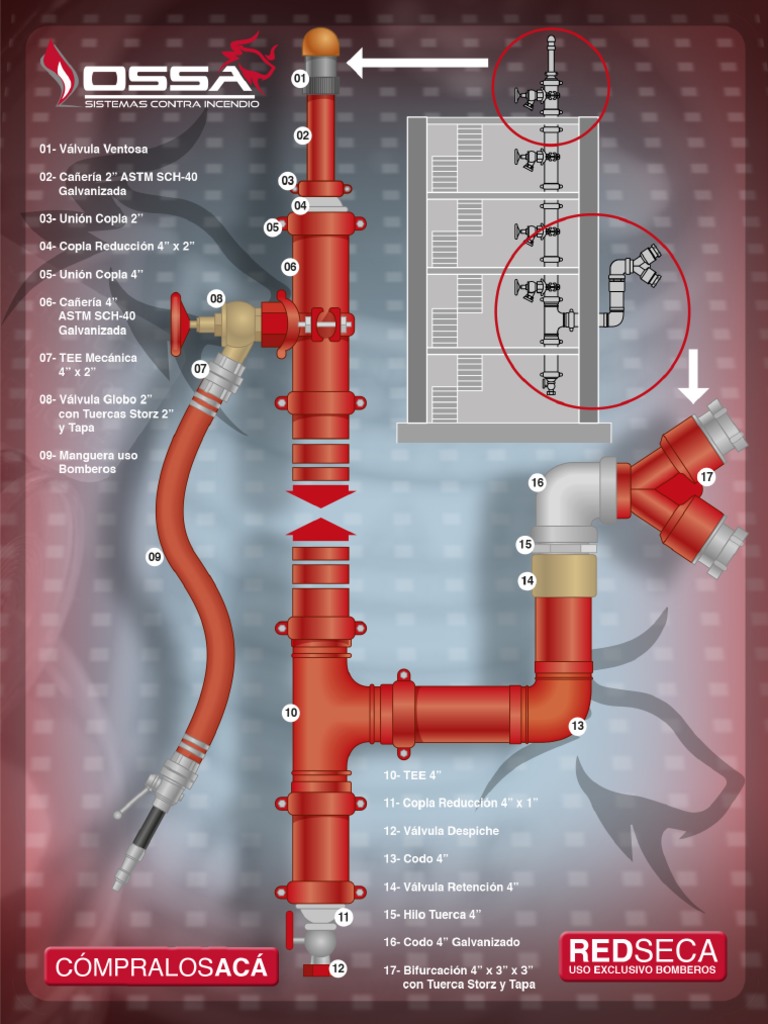 OSSA
SISTEMAS CONTRA INCENDIO

01- Válvula Ventosa

02- Cañería 2" ASTM SCH-40 Galvanizada

03- Unión Copla 2"

04- Copla Reducción 4" x 2"

05- Unión Copla 4"

06- Cañería 4" ASTM SCH-40 Galvanizada

07- TEE Mecánica 4" x 2"

08- Válvula Globo 2" con Tuercas Storz 2" y Tapa

09- Manguera uso Bomberos

01
02
03
04
05
06
08
07
09
10
11
12
13
14
15
16
17

10- TEE 4"

11- Copla Reducción 4" x 1"

12- Válvula Despiche

13- Codo 4"

14- Válvula Retención 4"

15- Hilo Tuerca 4"

16- Codo 4" Galvanizado

17- Bifurcación 4" x 3" x 3" con Tuerca Storz y Tapa

CÓMPRALOSACÁ

REDSECA
USO EXCLUSIVO BOMBEROS