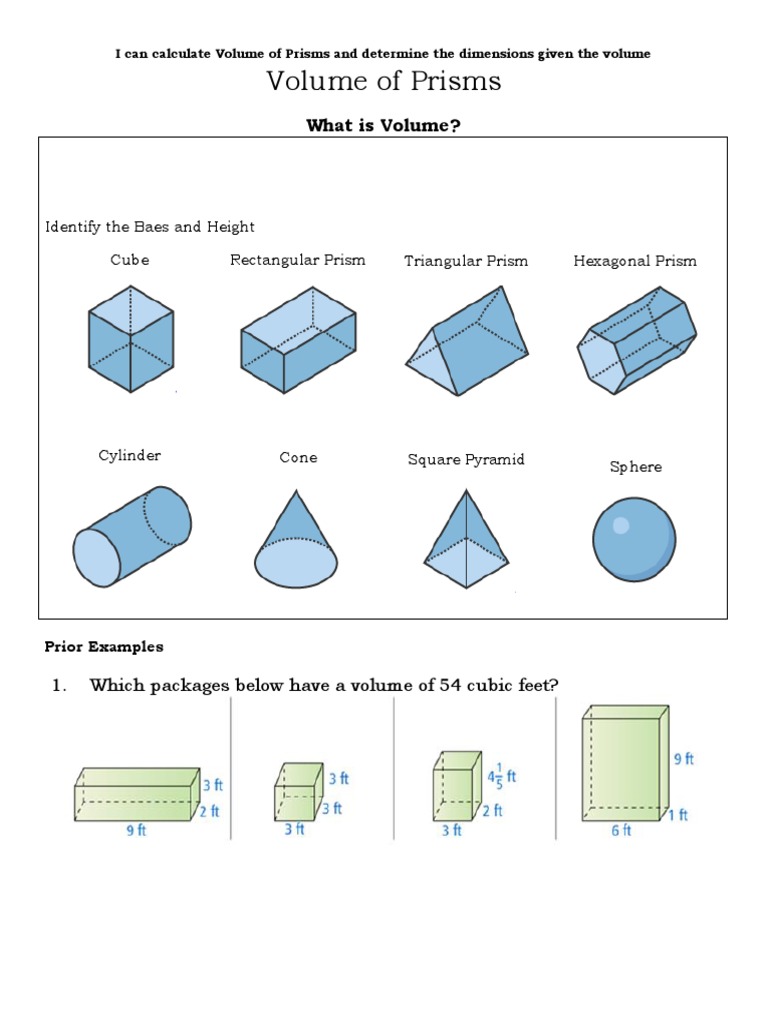 I can calculate Volume of Prisms and determine the dimensions given the volume

Volume of Prisms

What is Volume?

Identify the Baes and Height

Cube

Rectangular Prism

Triangular Prism

Hexagonal Prism

Cylinder

Cone

Square Pyramid

Sphere

Prior Examples

1. Which packages below have a volume of 54 cubic feet?

3 ft
2 ft
9 ft

3 ft
3 ft
3 ft

$4\frac{1}{5}$ ft
2 ft
3 ft

9 ft
1 ft
6 ft