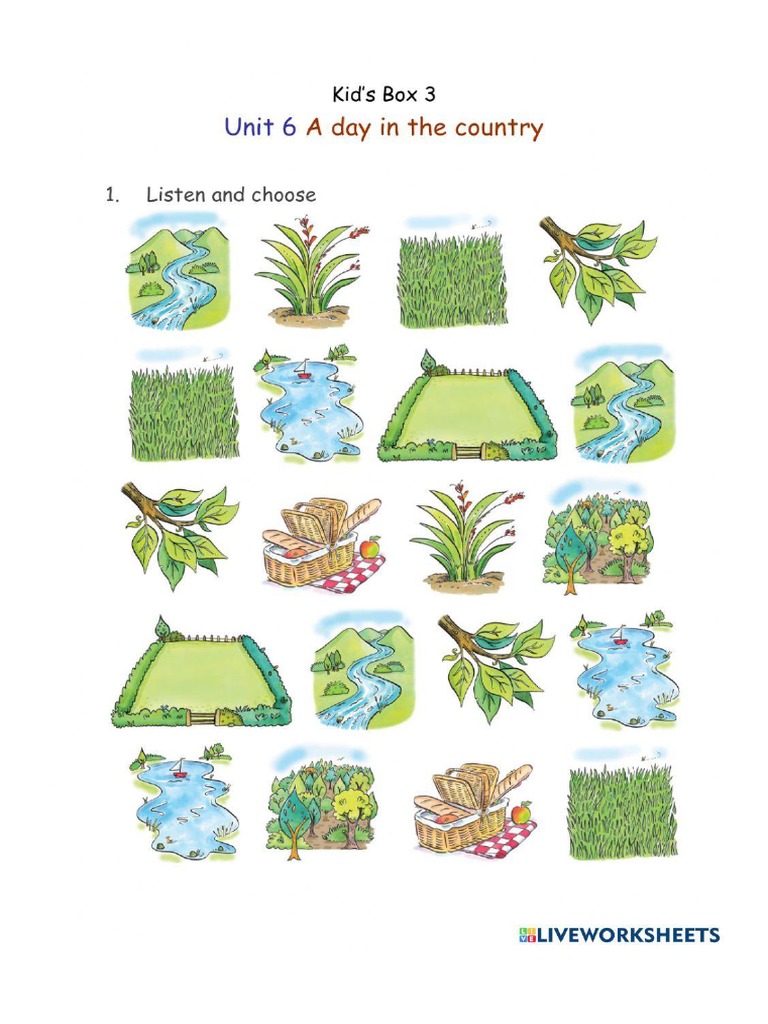 Kid's Box 3
Unit 6 A day in the country

1. Listen and choose

LIVEWORKSHEETS