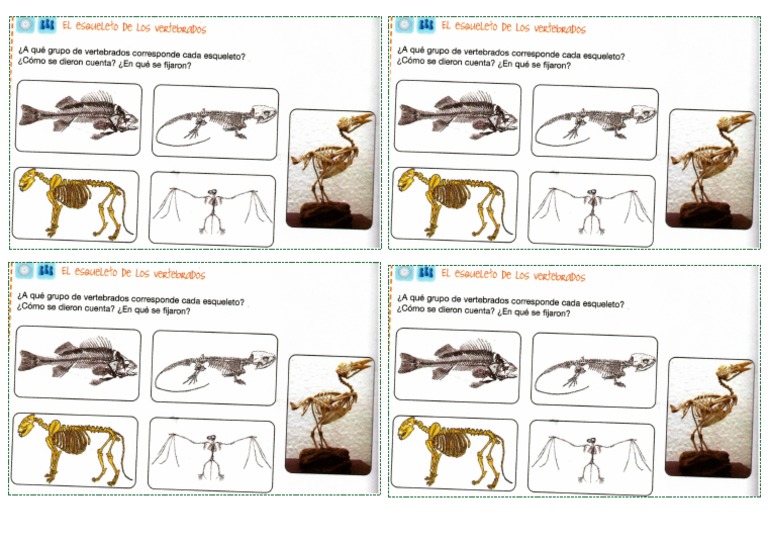 EL esqueleto De Los vertebrados

¿A qué grupo de vertebrados corresponde cada esqueleto? ¿Cómo se dieron cuenta? ¿En qué se fijaron?

EL esqueleto De Los vertebrados

¿A qué grupo de vertebrados corresponde cada esqueleto? ¿Cómo se dieron cuenta? ¿En qué se fijaron?

EL esqueleto De Los vertebrados

¿A qué grupo de vertebrados corresponde cada esqueleto? ¿Cómo se dieron cuenta? ¿En qué se fijaron?

EL esqueleto De Los vertebrados

¿A qué grupo de vertebrados corresponde cada esqueleto? ¿Cómo se dieron cuenta? ¿En qué se fijaron?