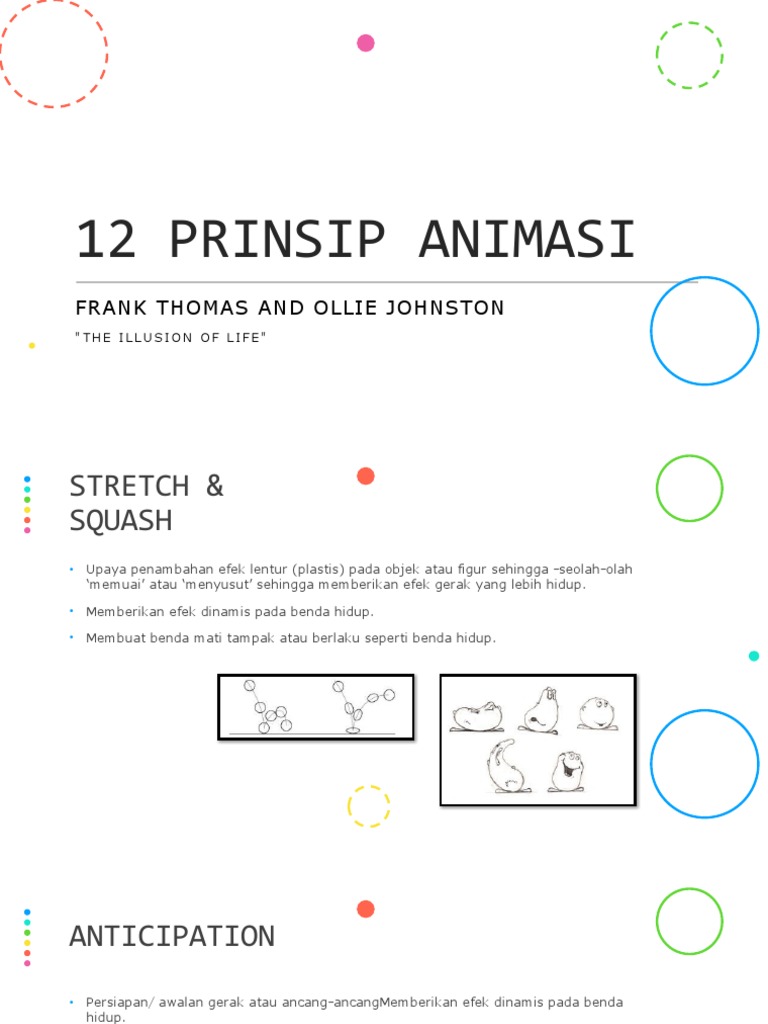 12 PRINSIP ANIMASI

FRANK THOMAS AND OLLIE JOHNSTON

"THE ILLUSION OF LIFE"

STRETCH & SQUASH

• Upaya penambahan efek lentur (plastis) pada objek atau figur sehingga –seolah-olah 'memuai' atau 'menyusut' sehingga memberikan efek gerak yang lebih hidup.

• Memberikan efek dinamis pada benda hidup.

• Membuat benda mati tampak atau berlaku seperti benda hidup.

ANTICIPATION

• Persiapan/ awalan gerak atau ancang-ancangMemberikan efek dinamis pada benda hidup.