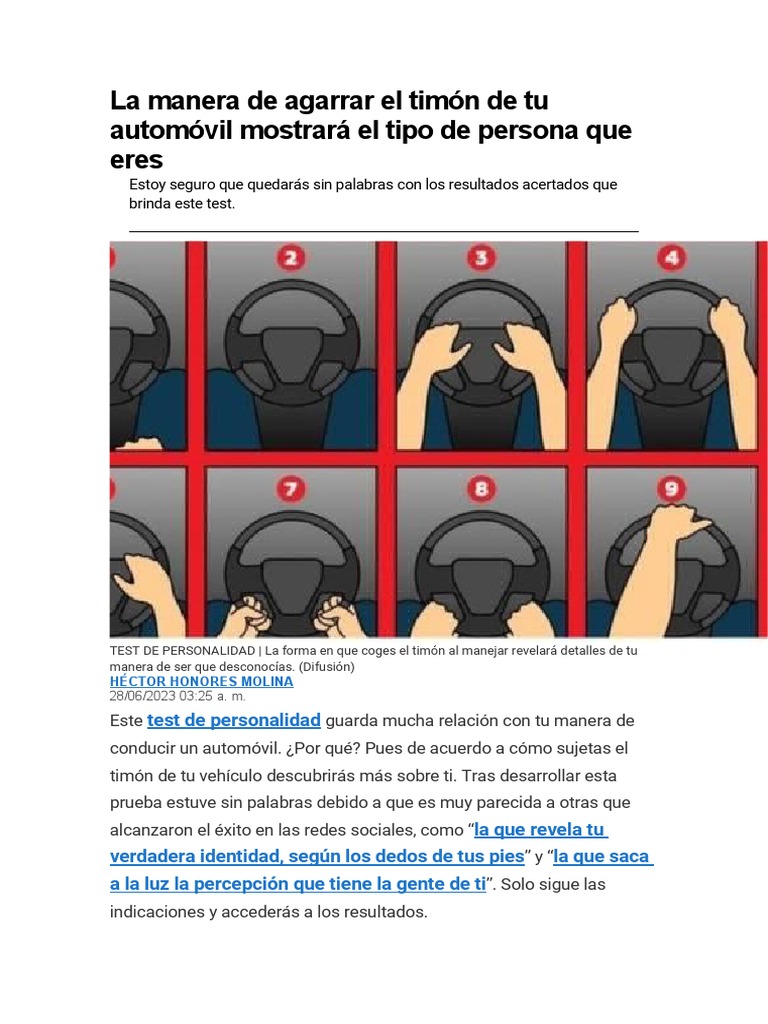 La manera de agarrar el timón de tu automóvil mostrará el tipo de persona que eres

Estoy seguro que quedarás sin palabras con los resultados acertados que brinda este test.

2

3

4

7

8

9

TEST DE PERSONALIDAD | La forma en que coges el timón al manejar revelará detalles de tu manera de ser que desconocías. (Difusión)

HÉCTOR HONORES MOLINA
28/06/2023 03:25 a. m.

Este test de personalidad guarda mucha relación con tu manera de conducir un automóvil. ¿Por qué? Pues de acuerdo a cómo sujetas el timón de tu vehículo descubrirás más sobre ti. Tras desarrollar esta prueba estuve sin palabras debido a que es muy parecida a otras que alcanzaron el éxito en las redes sociales, como “la que revela tu verdadera identidad, según los dedos de tus pies” y “la que saca a la luz la percepción que tiene la gente de ti”. Solo sigue las indicaciones y accederás a los resultados.