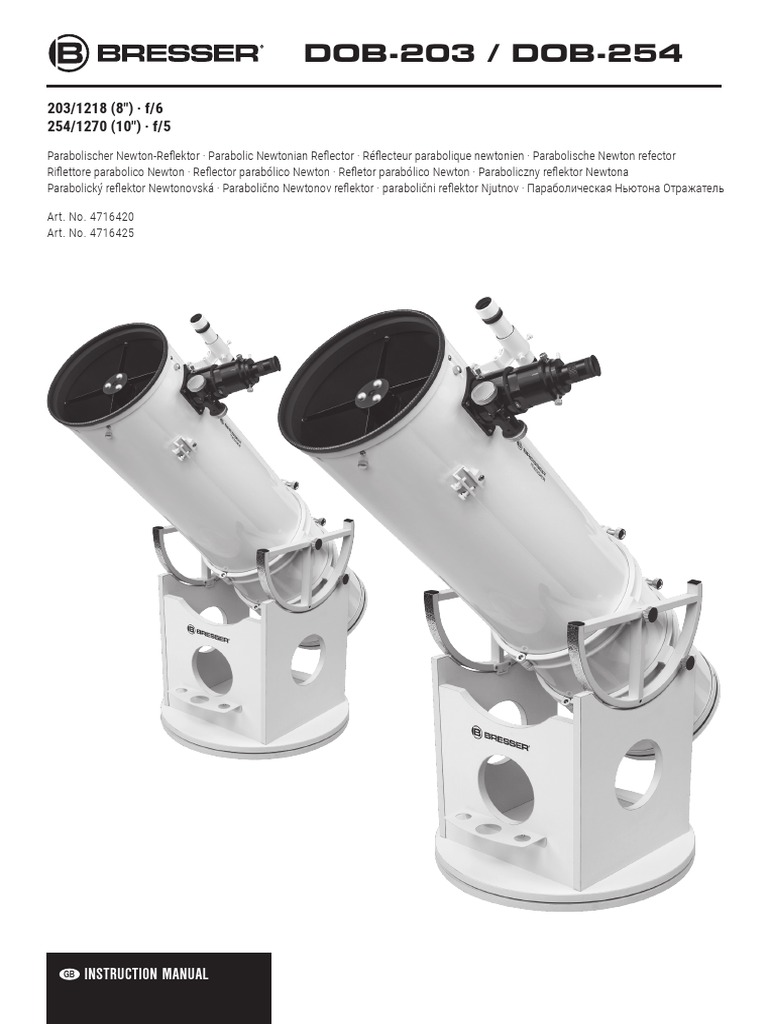 BRESSER® DOB-203 / DOB-254

203/1218 (8") · f/6
254/1270 (10") · f/5

Parabolischer Newton-Reflektor · Parabolic Newtonian Reflector · Réflecteur parabolique newtonien · Parabolische Newton refector Riflettore parabolico Newton · Reflector parabólico Newton · Refletor parabólico Newton · Paraboliczny reflektor Newtona Parabolický reflektor Newtonovská · Parabolično Newtonov reflektor · parabolični reflektor Njutnov · Параболическая Ньютона Отражатель

Art. No. 4716420
Art. No. 4716425

BRESSER

BRESSER

GB INSTRUCTION MANUAL