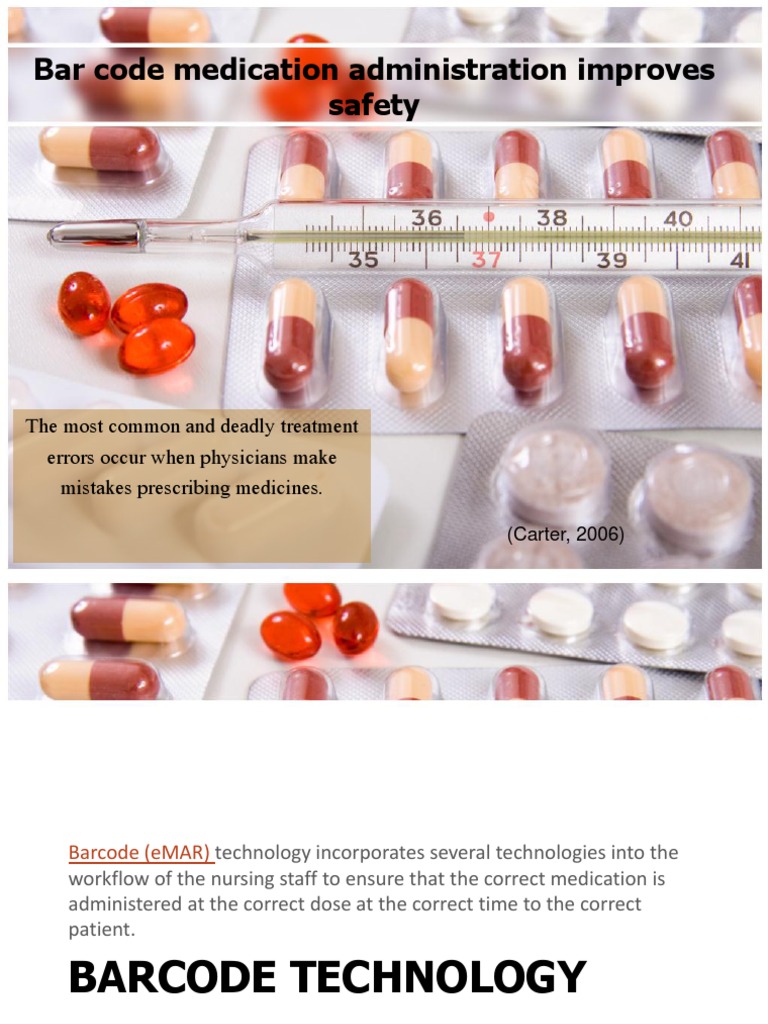 Bar code medication administration improves safety

36 38 40
35 37 39 41

The most common and deadly treatment errors occur when physicians make mistakes prescribing medicines.

(Carter, 2006)

Barcode (eMAR) technology incorporates several technologies into the workflow of the nursing staff to ensure that the correct medication is administered at the correct dose at the correct time to the correct patient.

BARCODE TECHNOLOGY