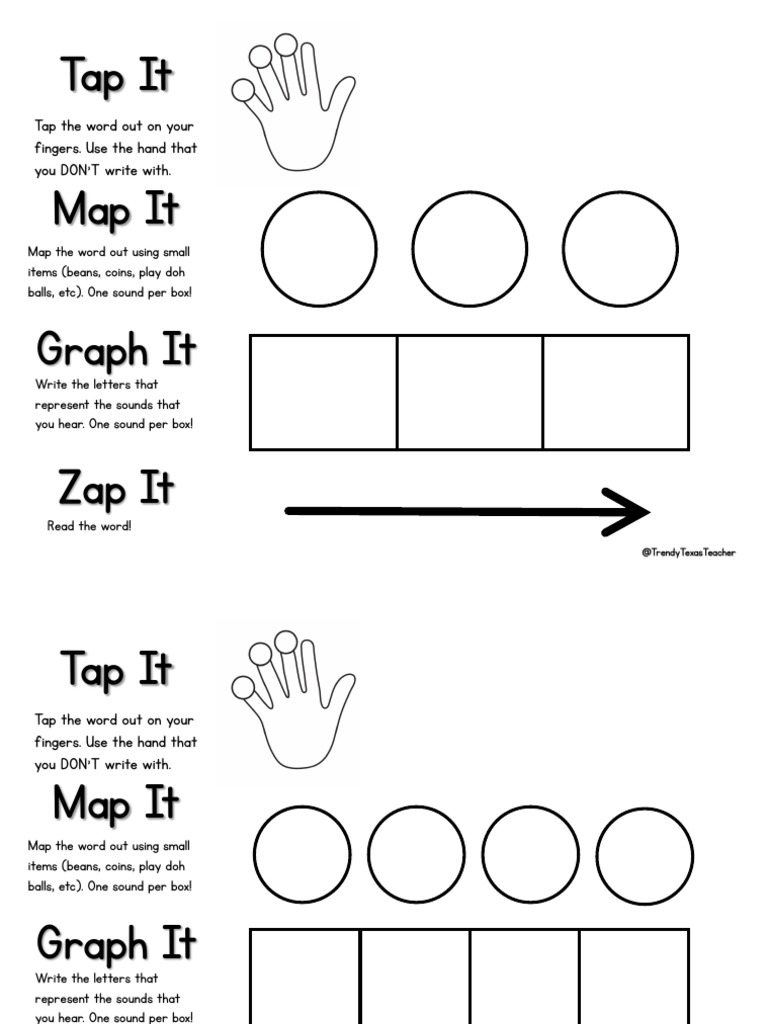 Tap It

Tap the word out on your fingers. Use the hand that you DON'T write with.

Map It

Map the word out using small items (beans, coins, play doh balls, etc). One sound per box!

Graph It

Write the letters that represent the sounds that you hear. One sound per box!

Zap It

Read the word!

@TrendyTexasTeacher

Tap It

Tap the word out on your fingers. Use the hand that you DON'T write with.

Map It

Map the word out using small items (beans, coins, play doh balls, etc). One sound per box!

Graph It

Write the letters that represent the sounds that you hear. One sound per box!