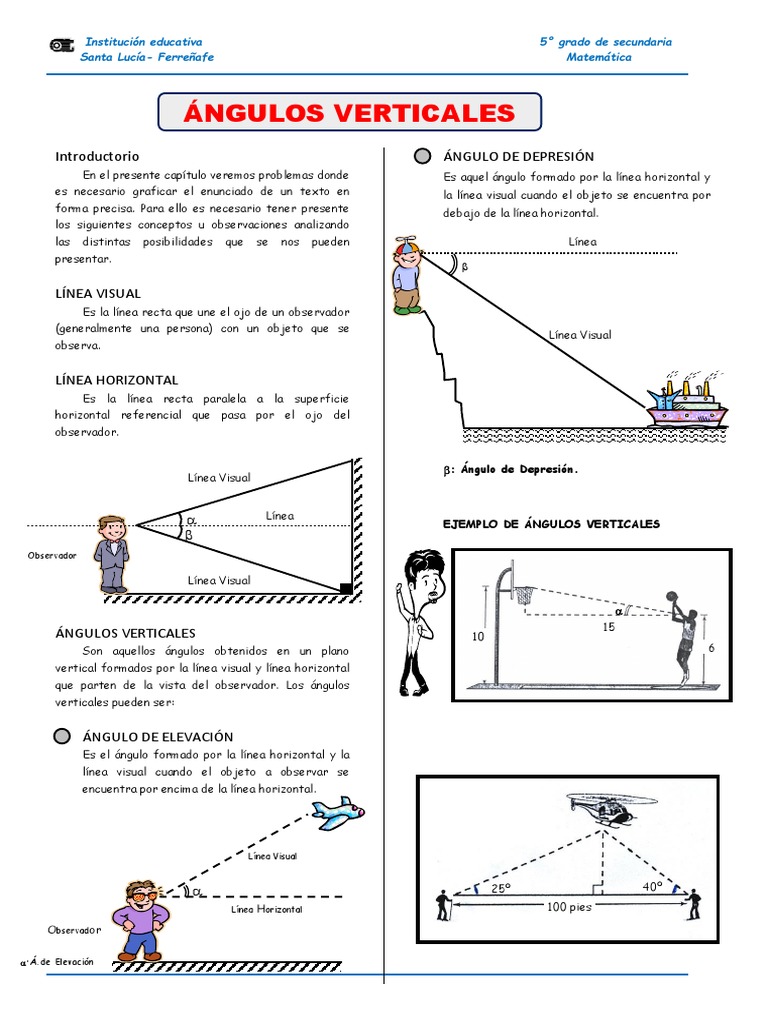 Institución educativa
Santa Lucía- Ferreñafe

5° grado de secundaria
Matemática

ÁNGULOS VERTICALES

Introductorio

En el presente capítulo veremos problemas donde es necesario graficar el enunciado de un texto en forma precisa. Para ello es necesario tener presente los siguientes conceptos u observaciones analizando las distintas posibilidades que se nos pueden presentar.

LÍNEA VISUAL

Es la línea recta que une el ojo de un observador (generalmente una persona) con un objeto que se observa.

LÍNEA HORIZONTAL

Es la línea recta paralela a la superficie horizontal referencial que pasa por el ojo del observador.

Línea Visual
Línea
$\alpha$
$\beta$
Observador
Línea Visual

ÁNGULOS VERTICALES

Son aquellos ángulos obtenidos en un plano vertical formados por la línea visual y línea horizontal que parten de la vista del observador. Los ángulos verticales pueden ser:

ÁNGULO DE ELEVACIÓN

Es el ángulo formado por la línea horizontal y la línea visual cuando el objeto a observar se encuentra por encima de la línea horizontal.

Línea Visual
$\alpha$
Línea Horizontal
Observador
$\alpha$: Á. de Elevación

ÁNGULO DE DEPRESIÓN

Es aquel ángulo formado por la línea horizontal y la línea visual cuando el objeto se encuentra por debajo de la línea horizontal.

Línea
$\beta$
Línea Visual

$\beta$: Ángulo de Depresión.

EJEMPLO DE ÁNGULOS VERTICALES

10
15
$\alpha$
6

25°
40°
100 pies