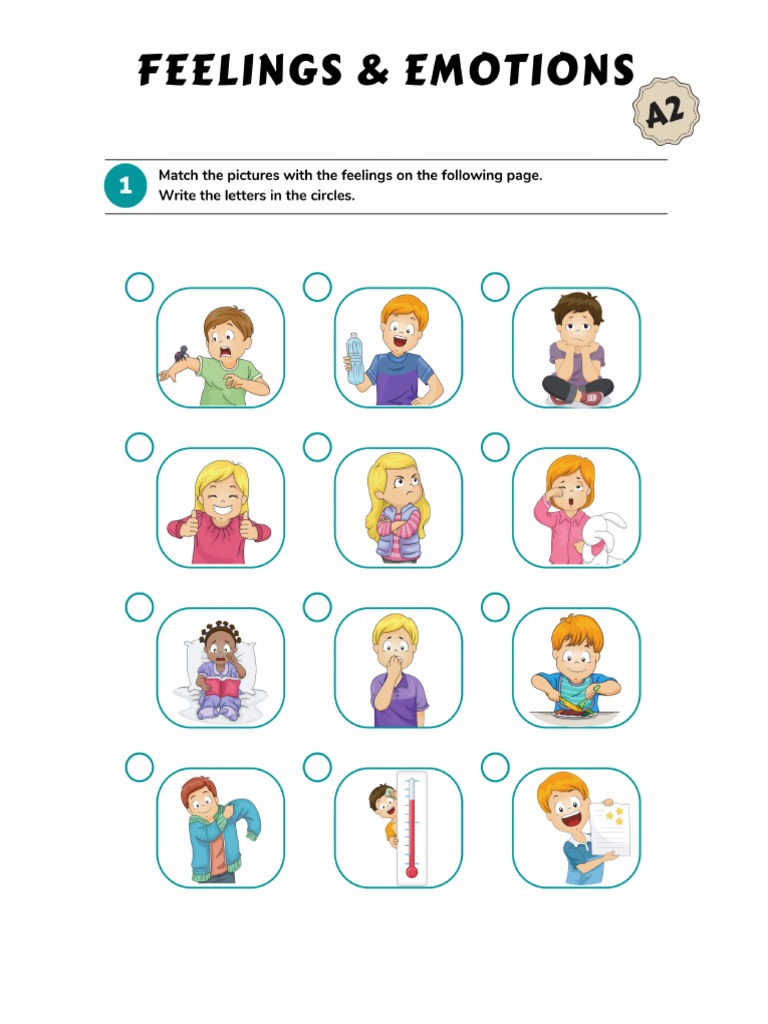 FEELINGS & EMOTIONS

A2

1 Match the pictures with the feelings on the following page. Write the letters in the circles.